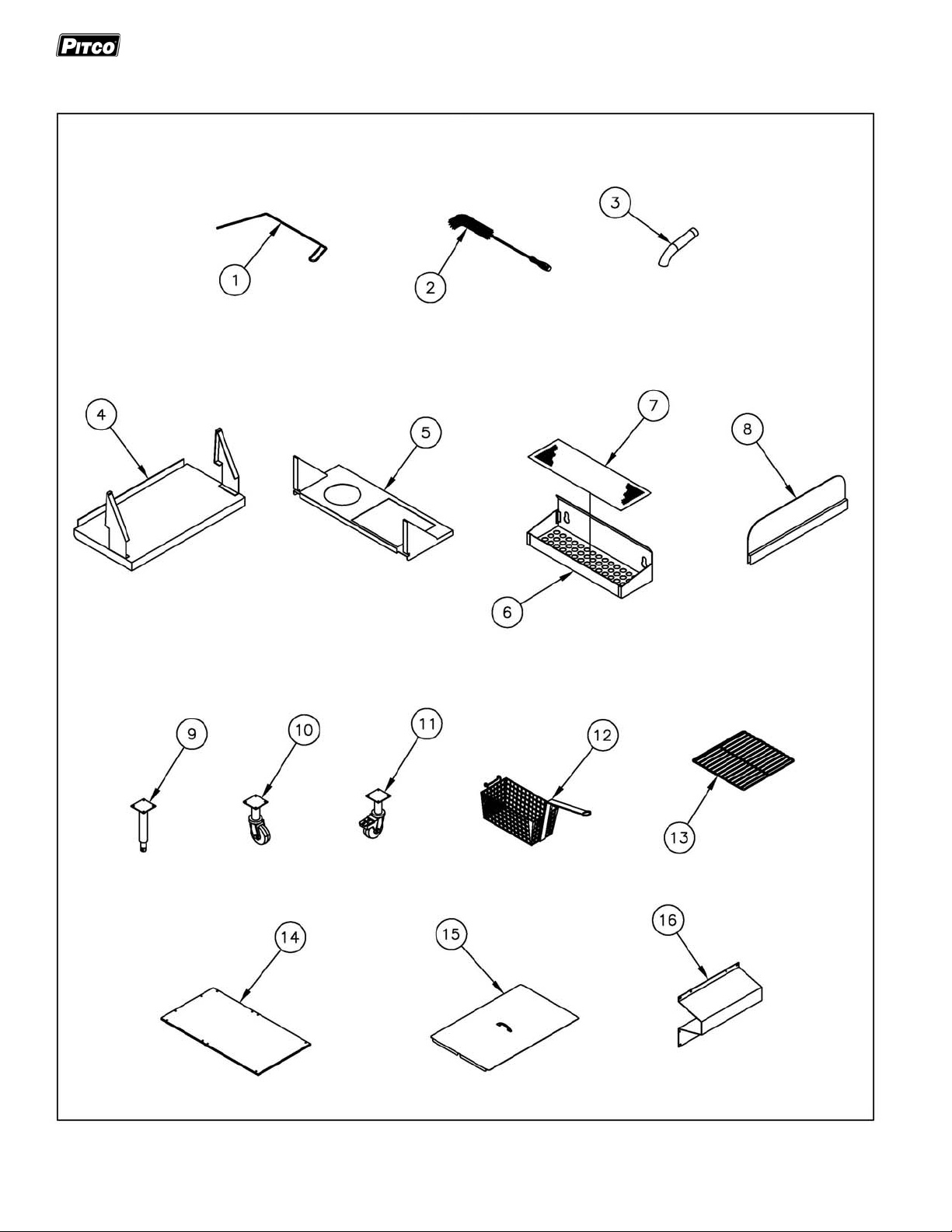 PITCO

1
2
3
4
5
7
8
6
9
10
11
12
13
14
15
16