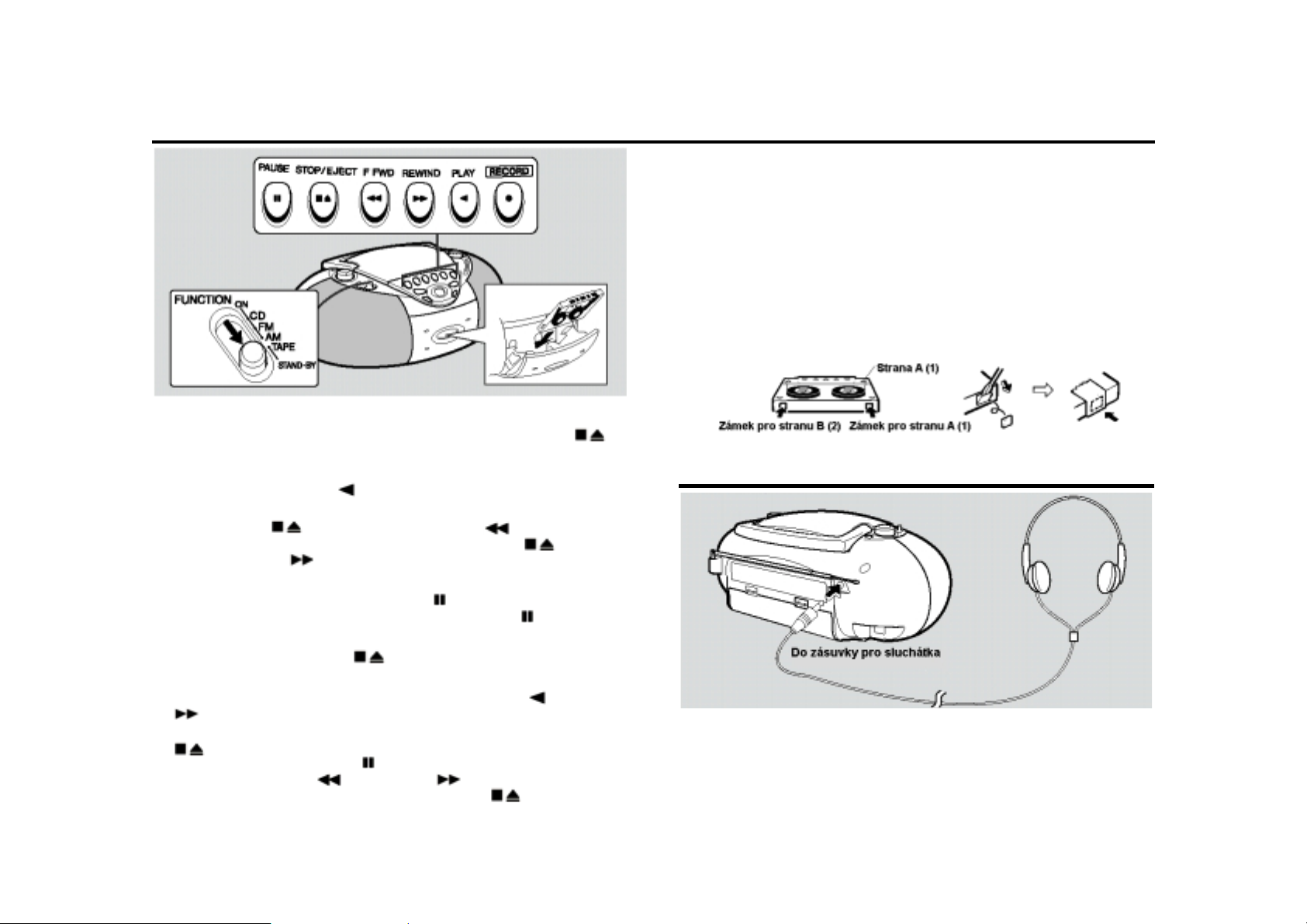 PAUSE STOP/EJECT F FWD REWIND PLAY RECORD

FUNCTION ON CD FM AM TAPE STAND-BY

Strana A (1)

Zámek pro stranu B (2) Zámek pro stranu A (1)

Do zásuvky pro sluchátka