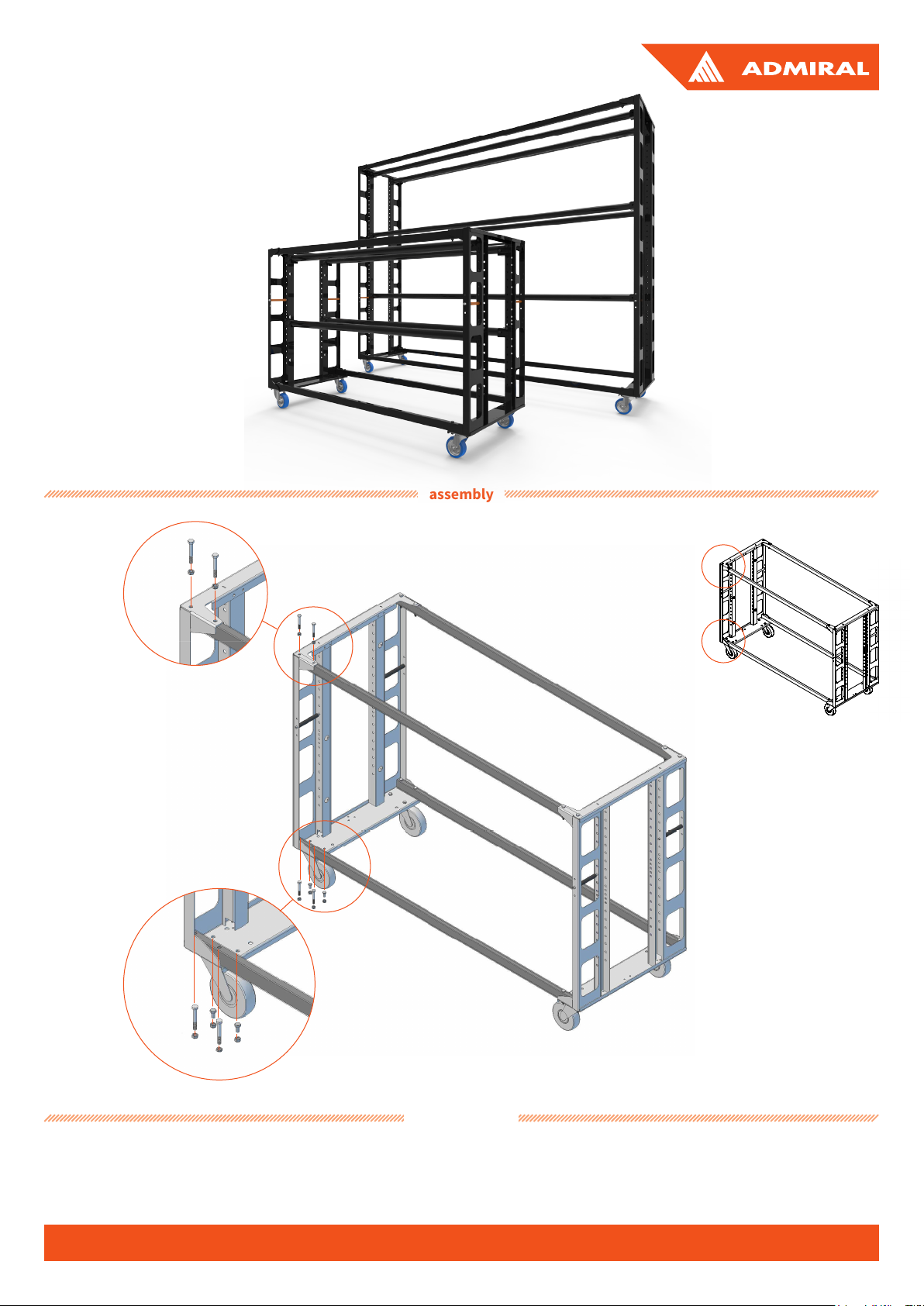 ADMIRAL

assembly