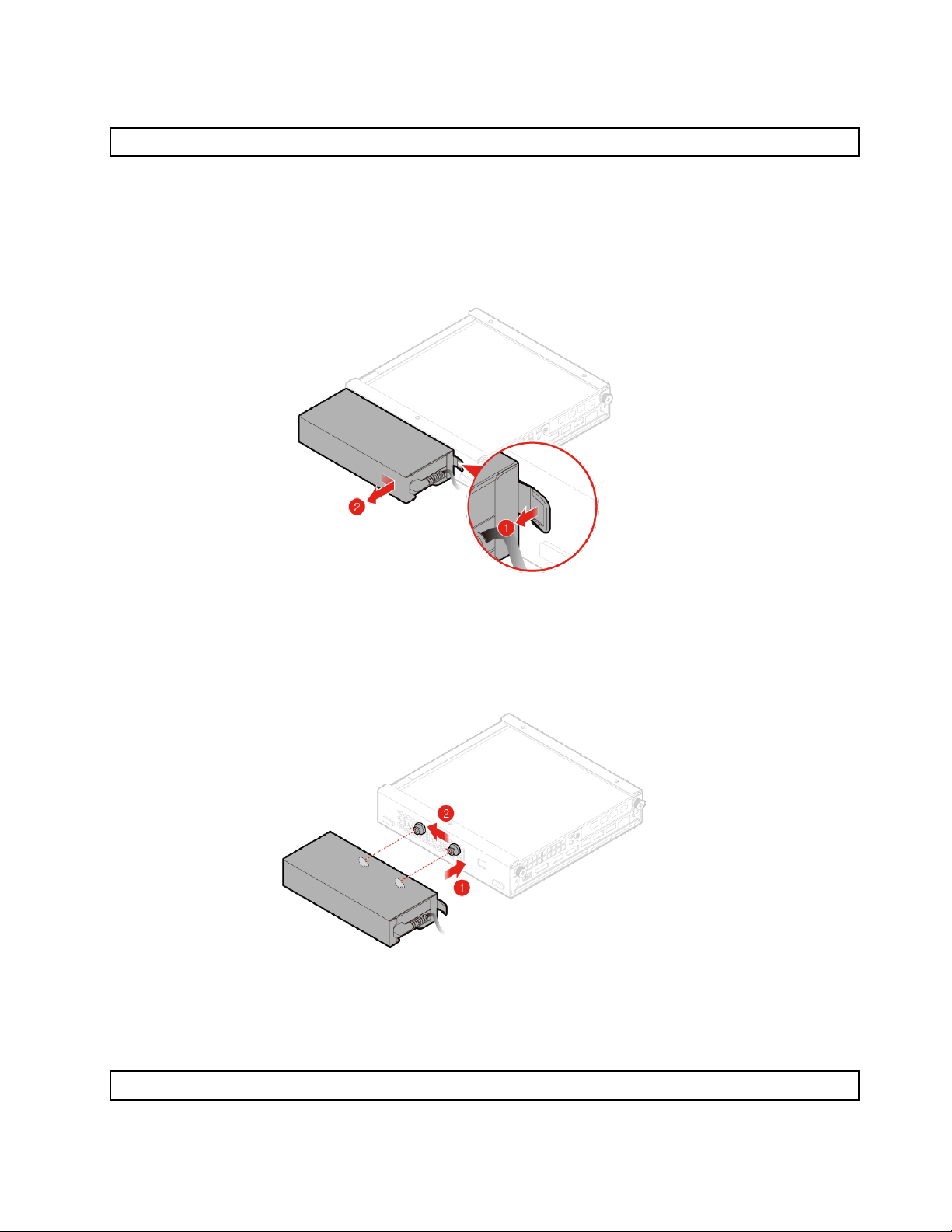 2

1

2

1