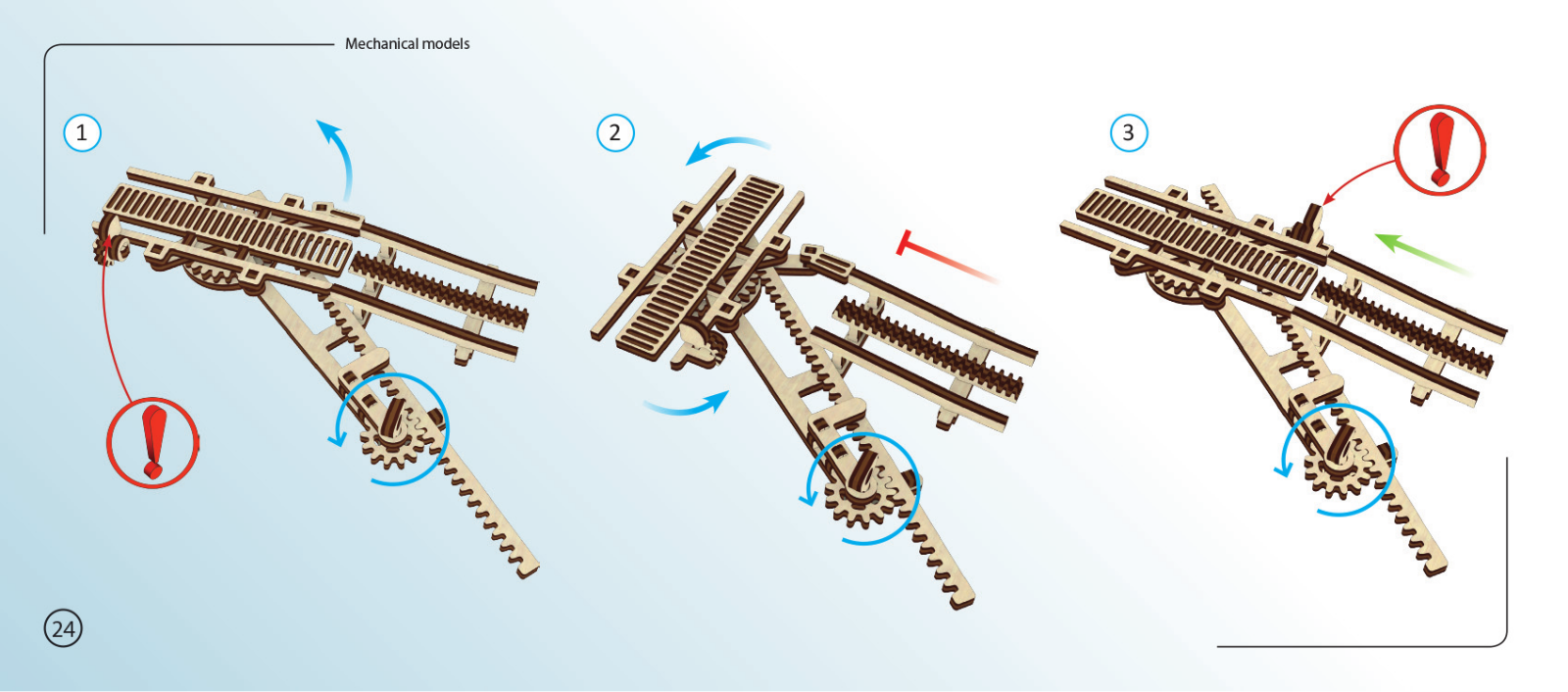 Mechanical models

1

2

3

24