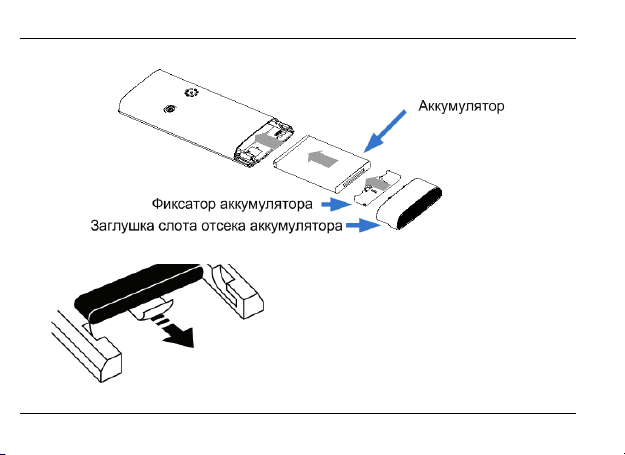 Аккумулятор

Фиксатор аккумулятора

Заглушка слота отсека аккумулятора