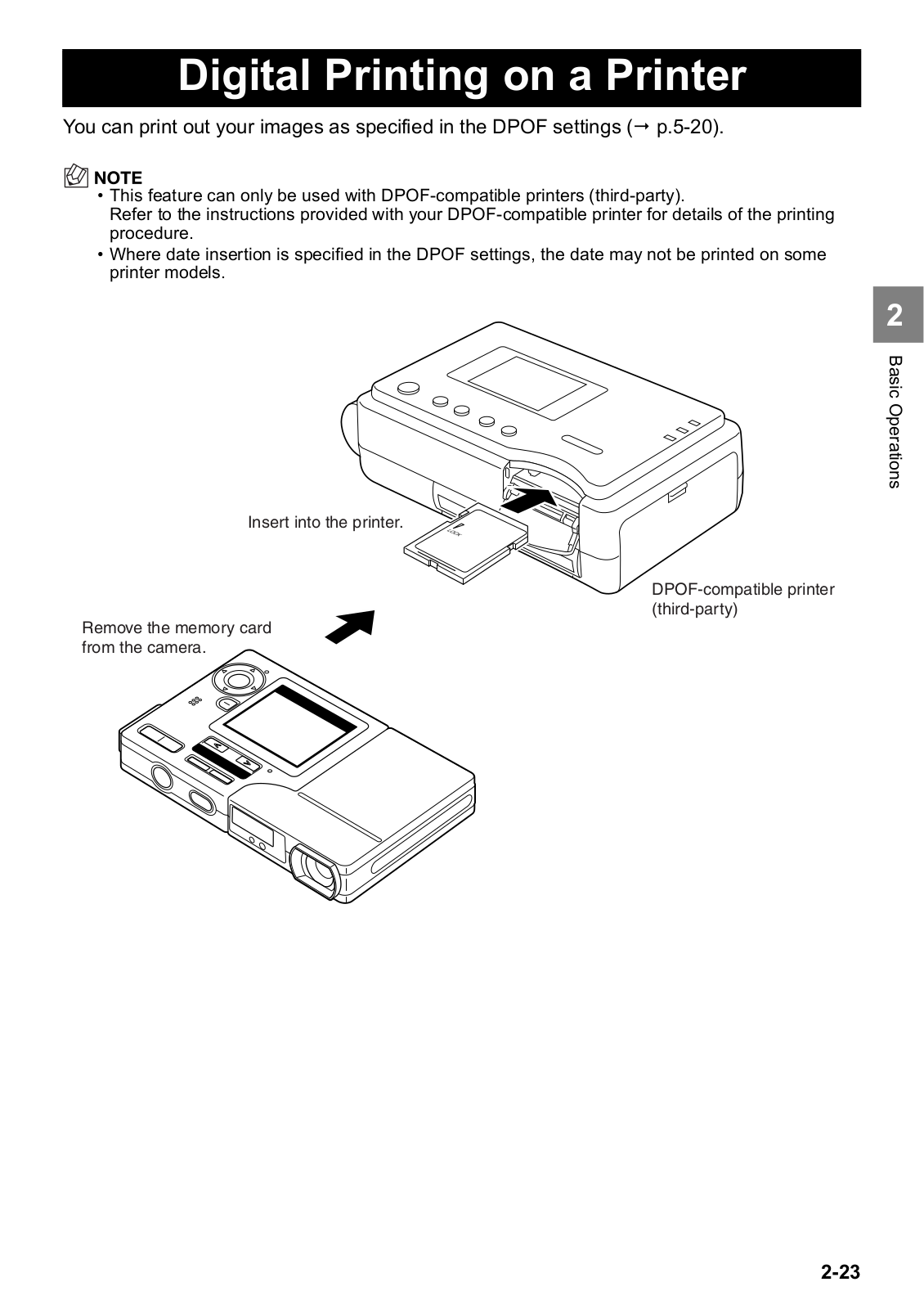 Digital Printing on a Printer

You can print out your images as specified in the DPOF settings (→ p.5-20).

NOTE
• This feature can only be used with DPOF-compatible printers (third-party). Refer to the instructions provided with your DPOF-compatible printer for details of the printing procedure.
• Where date insertion is specified in the DPOF settings, the date may not be printed on some printer models.

2
Basic Operations

Insert into the printer.

LOCK

DPOF-compatible printer (third-party)

Remove the memory card from the camera.

2-23