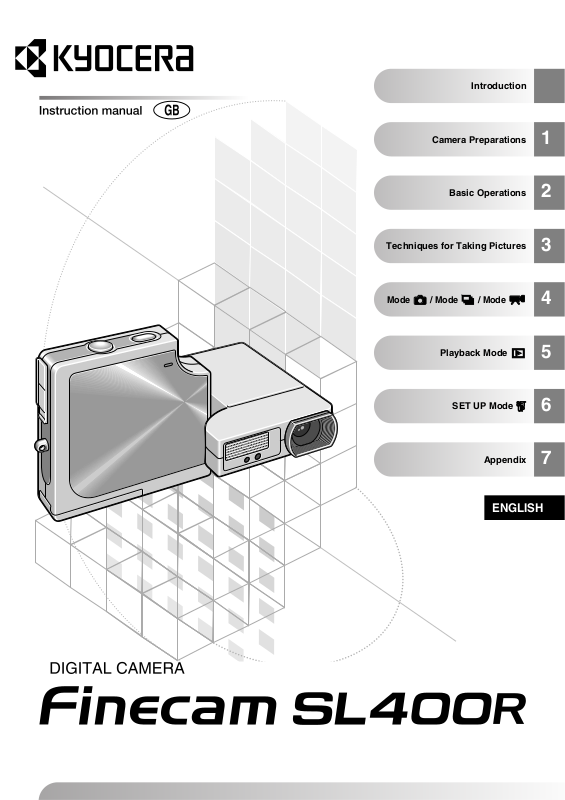 KYOCERA

Instruction manual GB

Introduction

Camera Preparations 1

Basic Operations 2

Techniques for Taking Pictures 3

Mode / Mode / Mode 4

Playback Mode 5

SET UP Mode 6

Appendix 7

ENGLISH

DIGITAL CAMERA

Finecam SL400R