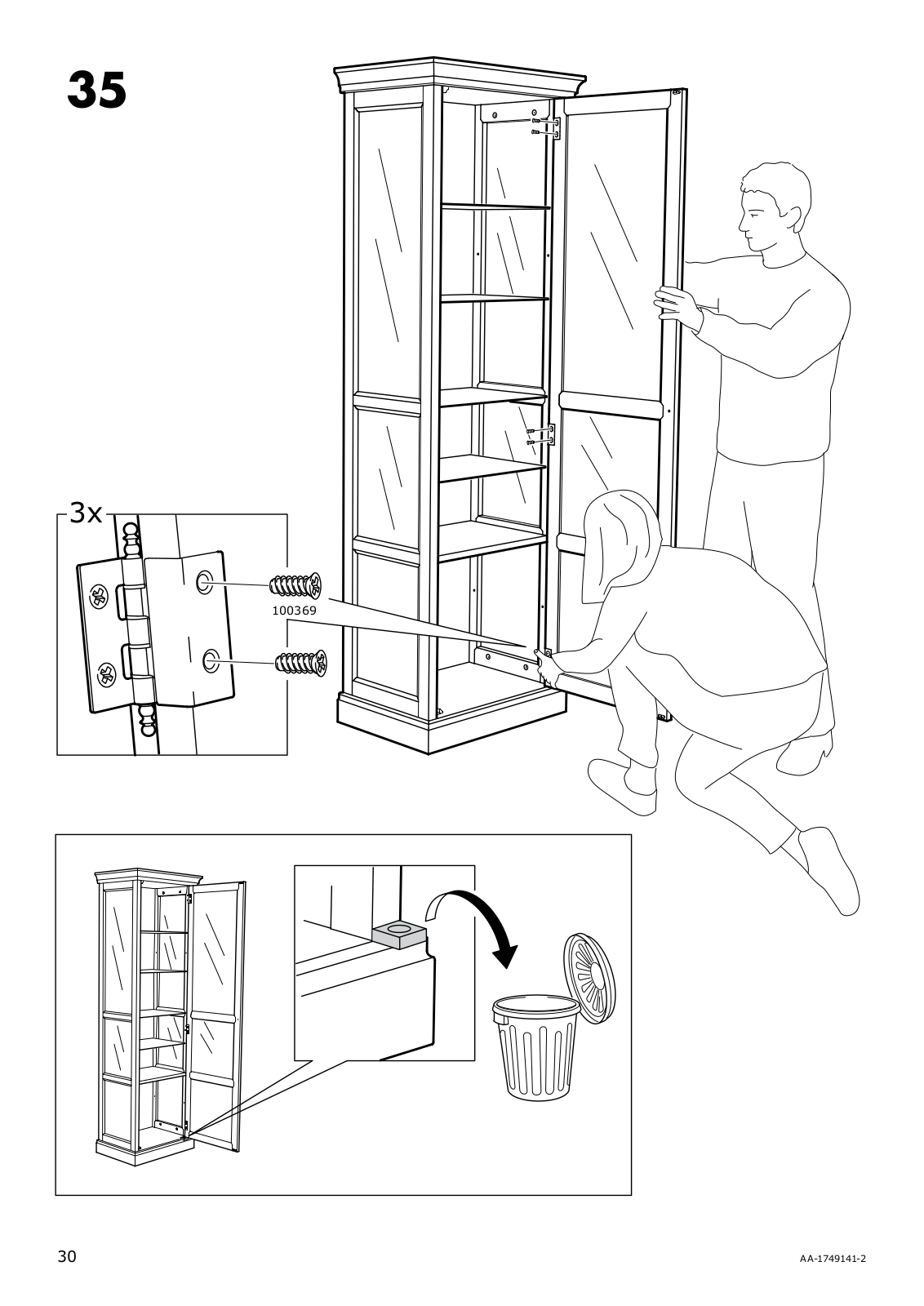 35

3x

100369

30

AA-1749141-2