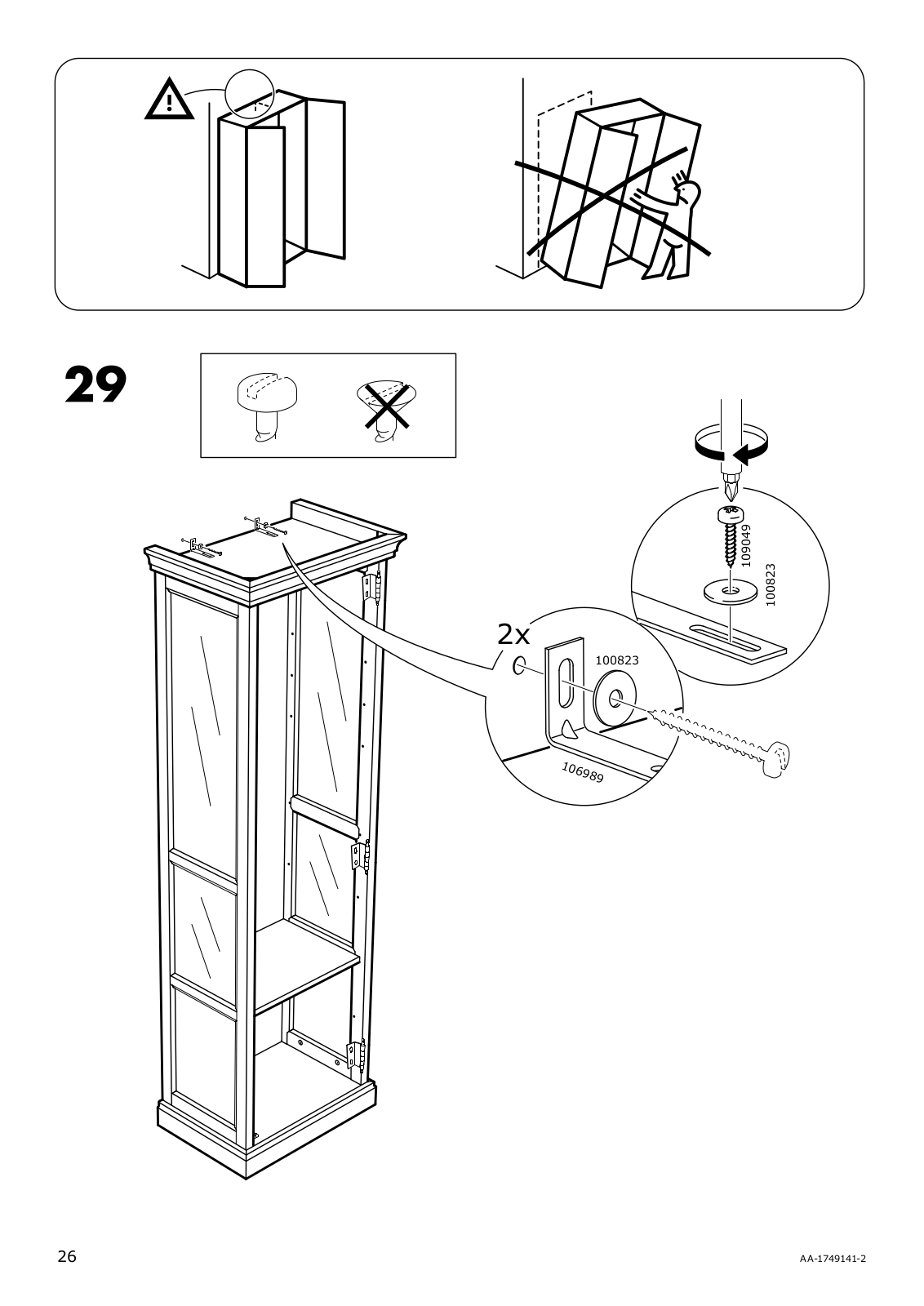 29

109049

100823

2x

100823

106989

26

AA-1749141-2