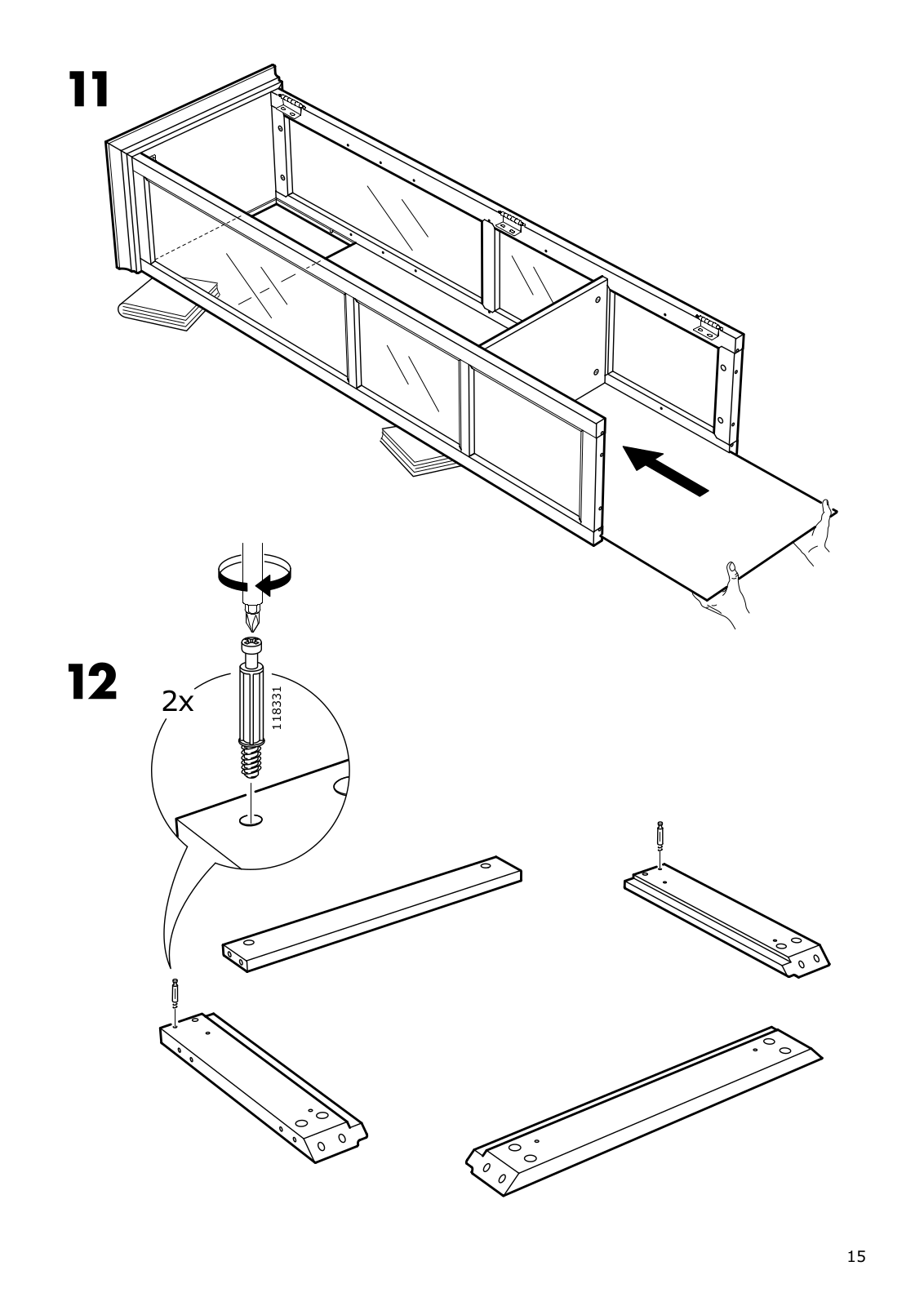 11

12

2x

118331

15