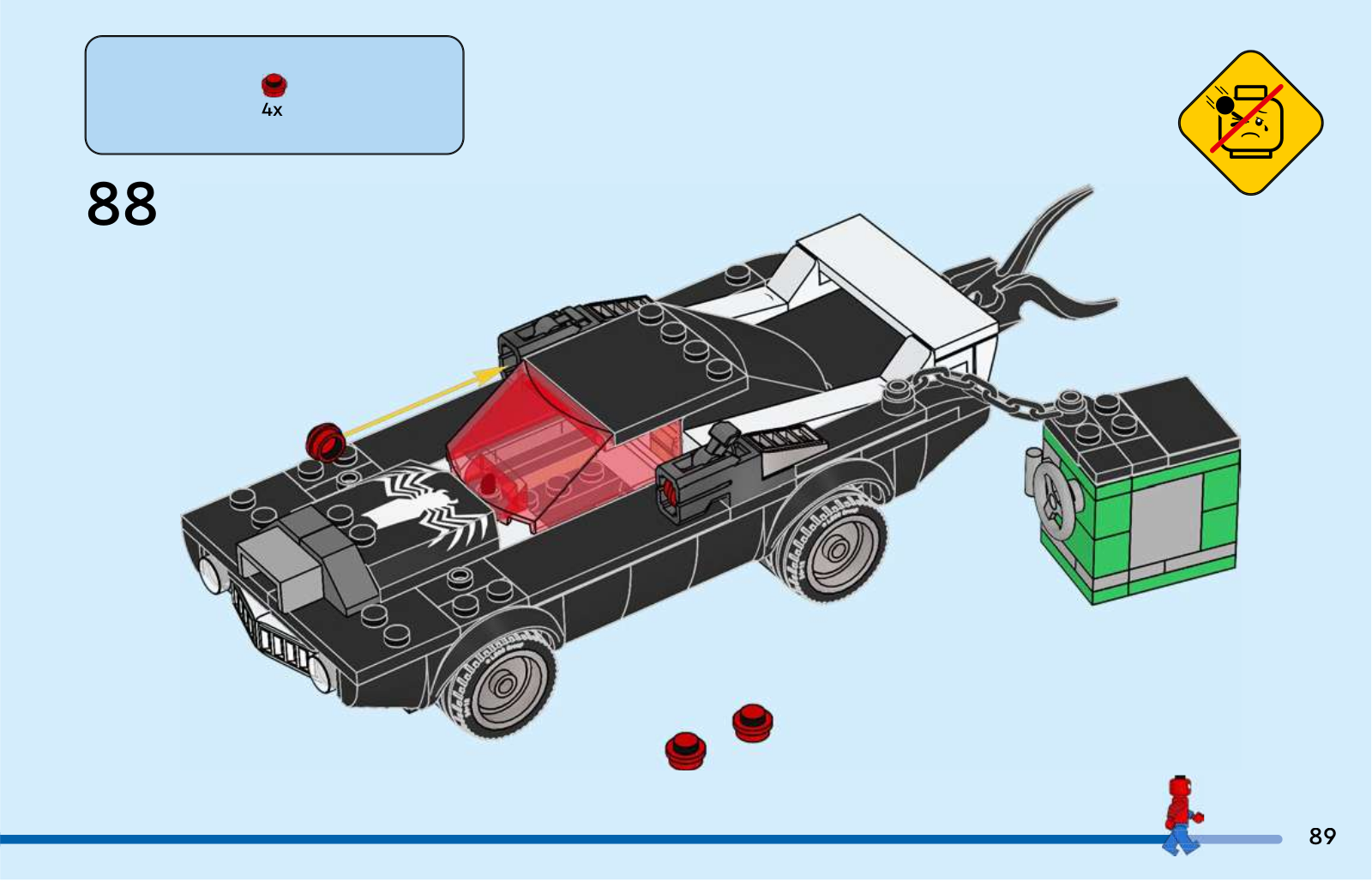 4x

88

89