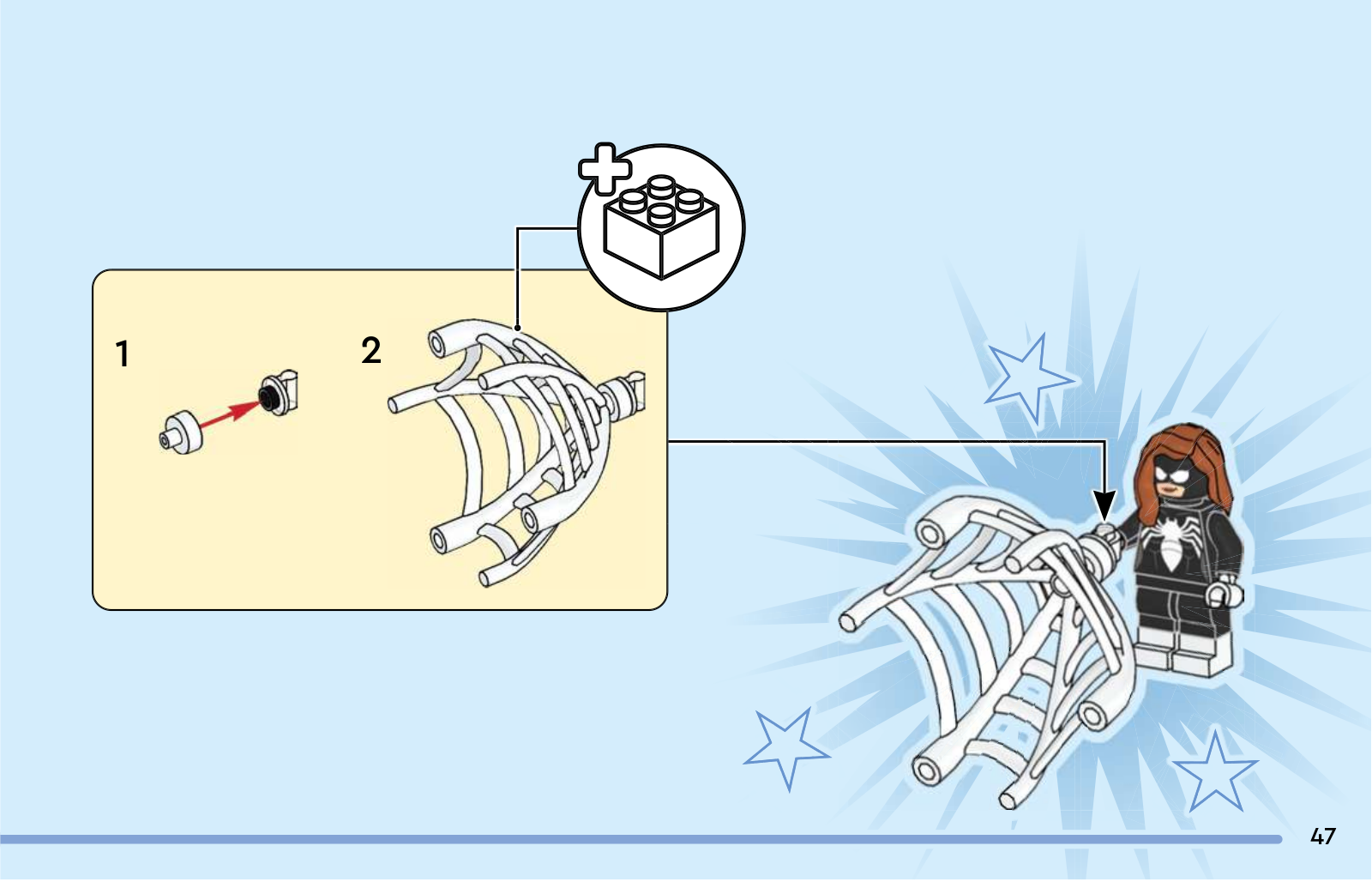 1

2

47