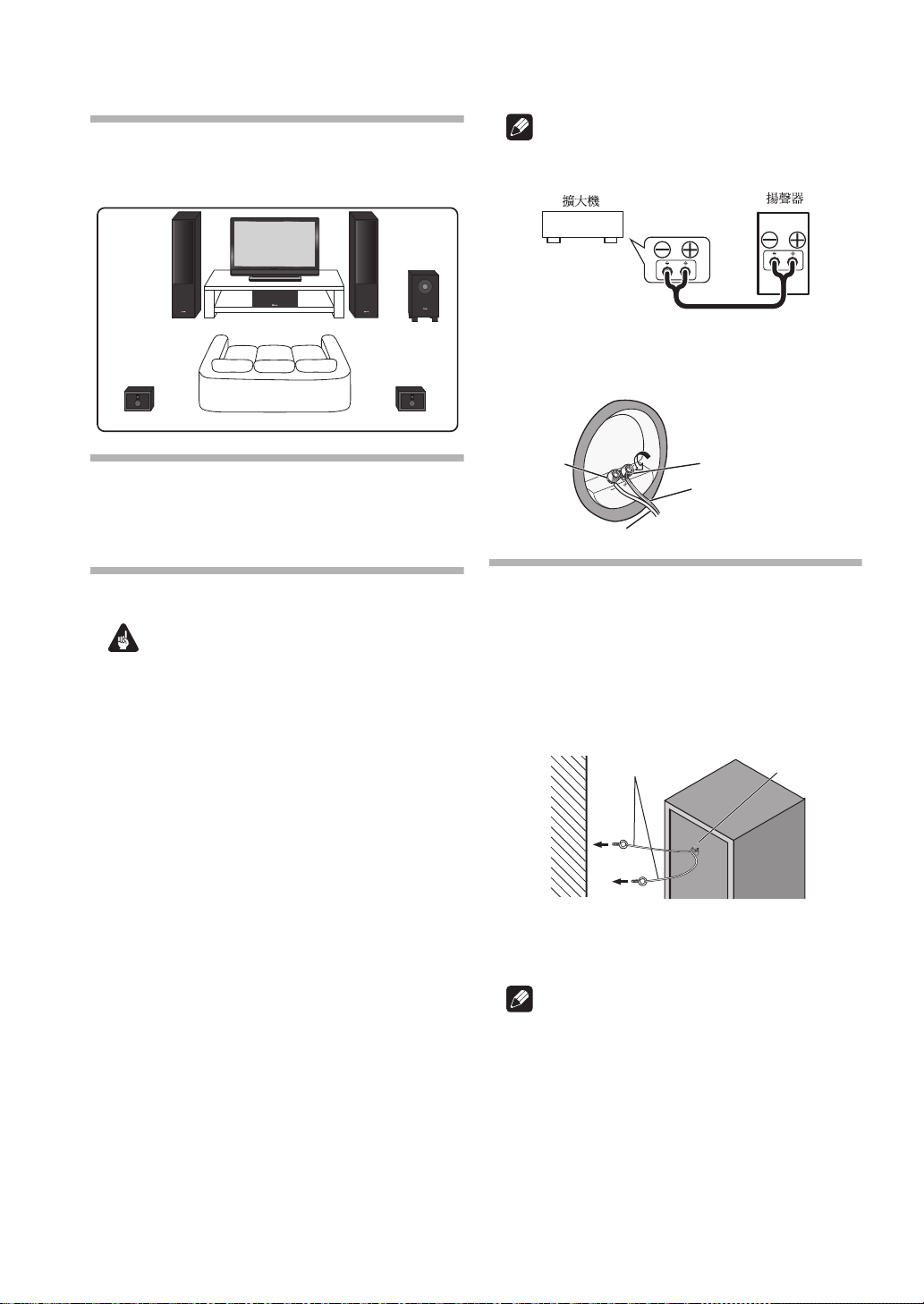 擴大機

揚聲器