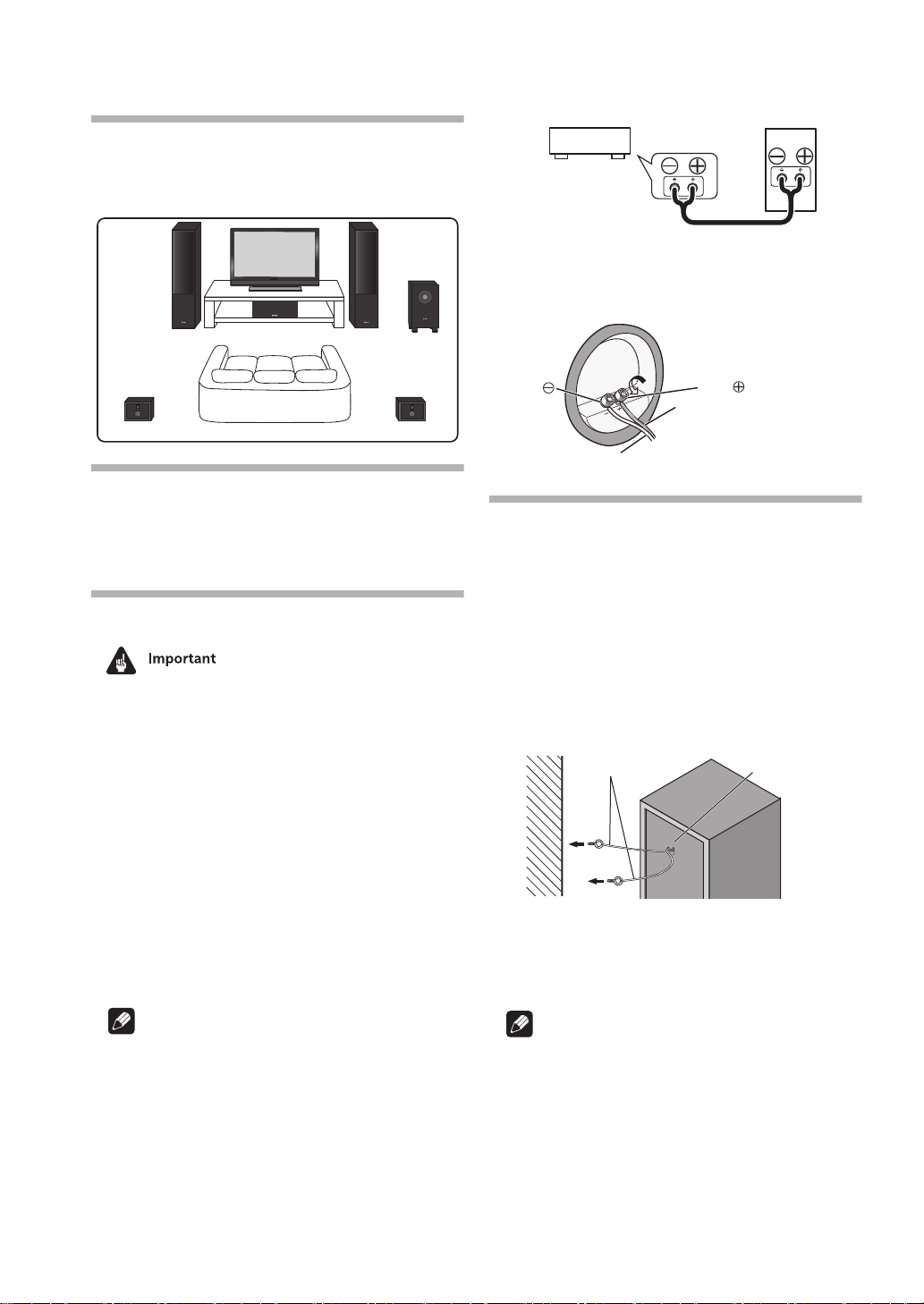 Important