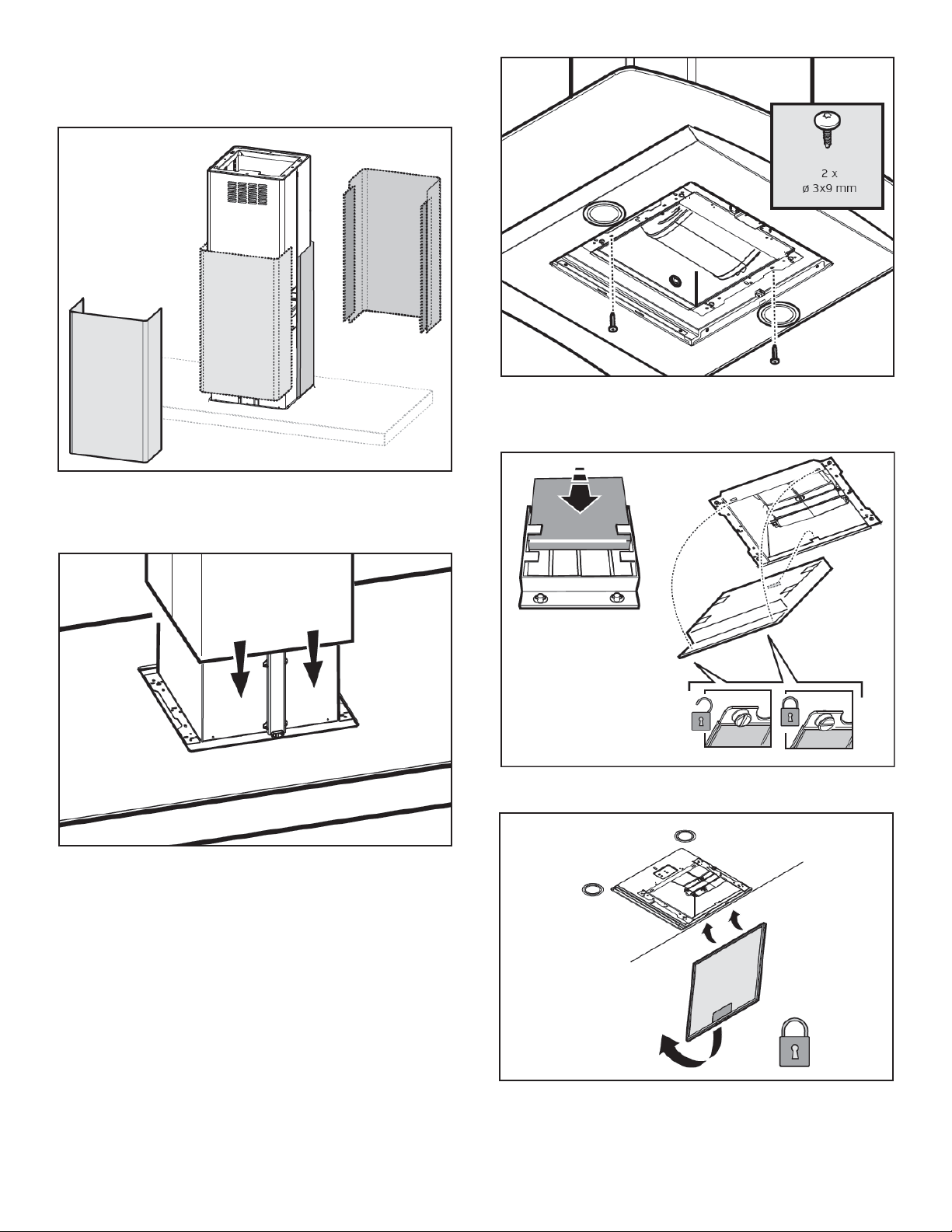 2 x
ø 3x9 mm