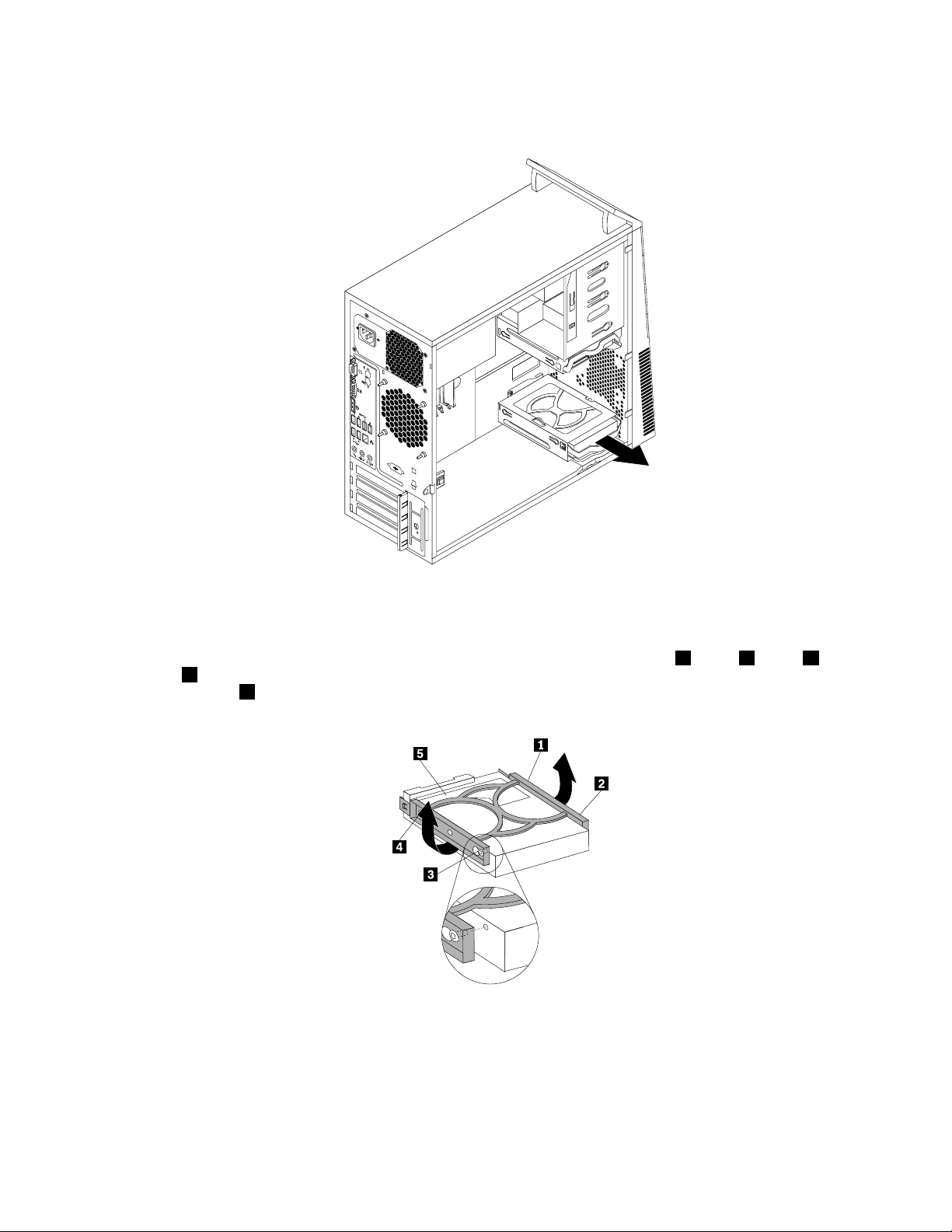 5
1
2
4
3