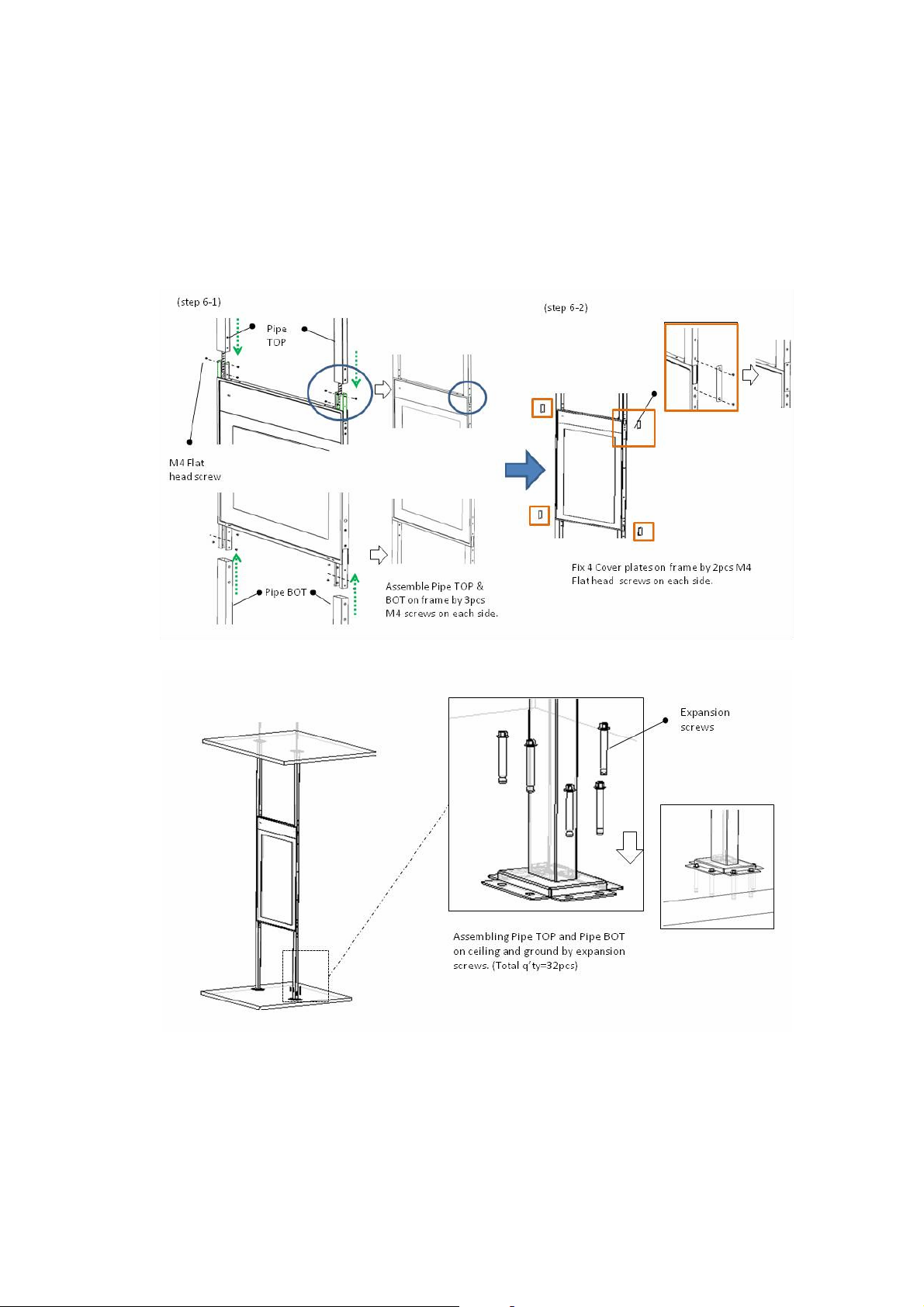 (step 6-1)

Pipe TOP

M4 Flat head screw

Pipe BOT

Assemble Pipe TOP & BOT on frame by 3pcs M4 screws on each side.

(step 6-2)

Fix 4 Cover plates on frame by 2pcs M4 Flat head screws on each side.

Expansion screws

Assembling Pipe TOP and Pipe BOT on ceiling and ground by expansion screws. (Total q'ty=32pcs)