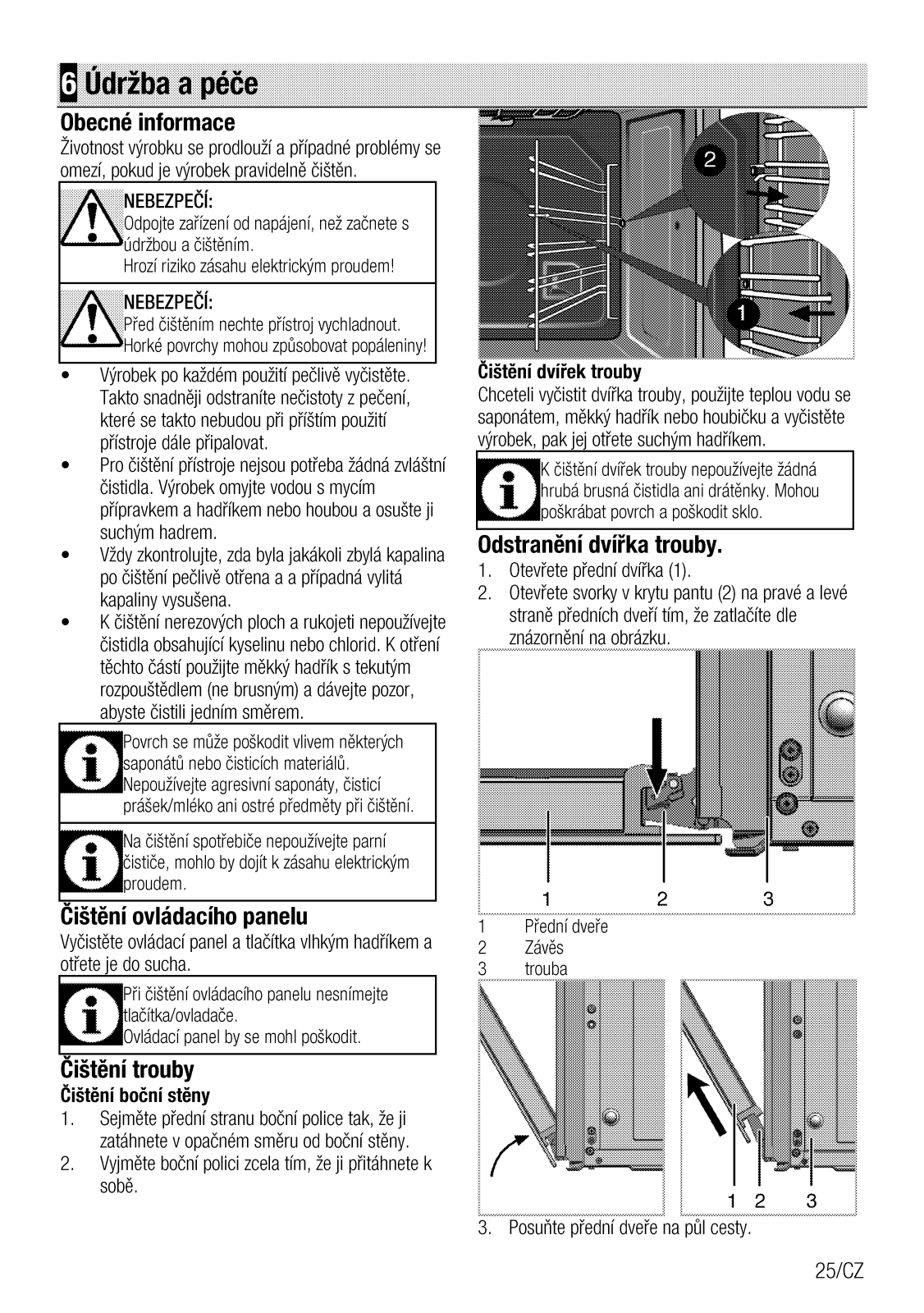 6 Údržba a péče

Obecné informace

Životnost výrobku se prodlouží a případné problémy se omezí, pokud je výrobek pravidelně čištěn.

NEBEZPEČÍ:
Odpojte zařízení od napájení, než začnete s údržbou a čištěním.
Hrozí riziko zásahu elektrickým proudem!

NEBEZPEČÍ:
Před čištěním nechte přístroj vychladnout.
Horké povrchy mohou způsobovat popáleniny!

• Výrobek po každém použití pečlivě vyčistěte. Takto snadněji odstraníte nečistoty z pečení, které se takto nebudou při příštím použití přístroje dále připalovat.
• Pro čištění přístroje nejsou potřeba žádná zvláštní čistidla. Výrobek omyjte vodou s mycím přípravkem a hadříkem nebo houbou a osušte ji suchým hadrem.
• Vždy zkontrolujte, zda byla jakákoli zbylá kapalina po čištění pečlivě otřena a a případná vylitá kapaliny vysušena.
• K čištění nerezových ploch a rukojeti nepoužívejte čistidla obsahující kyselinu nebo chlorid. K otření těchto částí použijte měkký hadřík s tekutým rozpouštědlem (ne brusným) a dávejte pozor, abyste čistili jedním směrem.

Povrch se může poškodit vlivem některých saponátů nebo čisticích materiálů.
Nepoužívejte agresivní saponáty, čisticí prášek/mléko ani ostré předměty při čištění.

Na čištění spotřebiče nepoužívejte parní čističe, mohlo by dojít k zásahu elektrickým proudem.

Čištění ovládacího panelu

Vyčistěte ovládací panel a tlačítka vlhkým hadříkem a otřete je do sucha.

Při čištění ovládacího panelu nesnímejte tlačítka/ovladače.
Ovládací panel by se mohl poškodit.

Čištění trouby

Čištění boční stěny

1. Sejměte přední stranu boční police tak, že ji zatáhnete v opačném směru od boční stěny.
2. Vyjměte boční polici zcela tím, že ji přitáhnete k sobě.

2
1

Čištění dvířek trouby

Chceteli vyčistit dvířka trouby, použijte teplou vodu se saponátem, měkký hadřík nebo houbičku a vyčistěte výrobek, pak jej otřete suchým hadříkem.

K čištění dvířek trouby nepoužívejte žádná hrubá brusná čistidla ani drátěnky. Mohou poškrábat povrch a poškodit sklo.

Odstranění dvířka trouby.

1. Otevřete přední dvířka (1).
2. Otevřete svorky v krytu pantu (2) na pravé a levé straně předních dveří tím, že zatlačíte dle znázornění na obrázku.

1 2 3

1 Přední dveře
2 Závěs
3 trouba

1 2 3

3. Posuňte přední dveře na půl cesty.

25/CZ