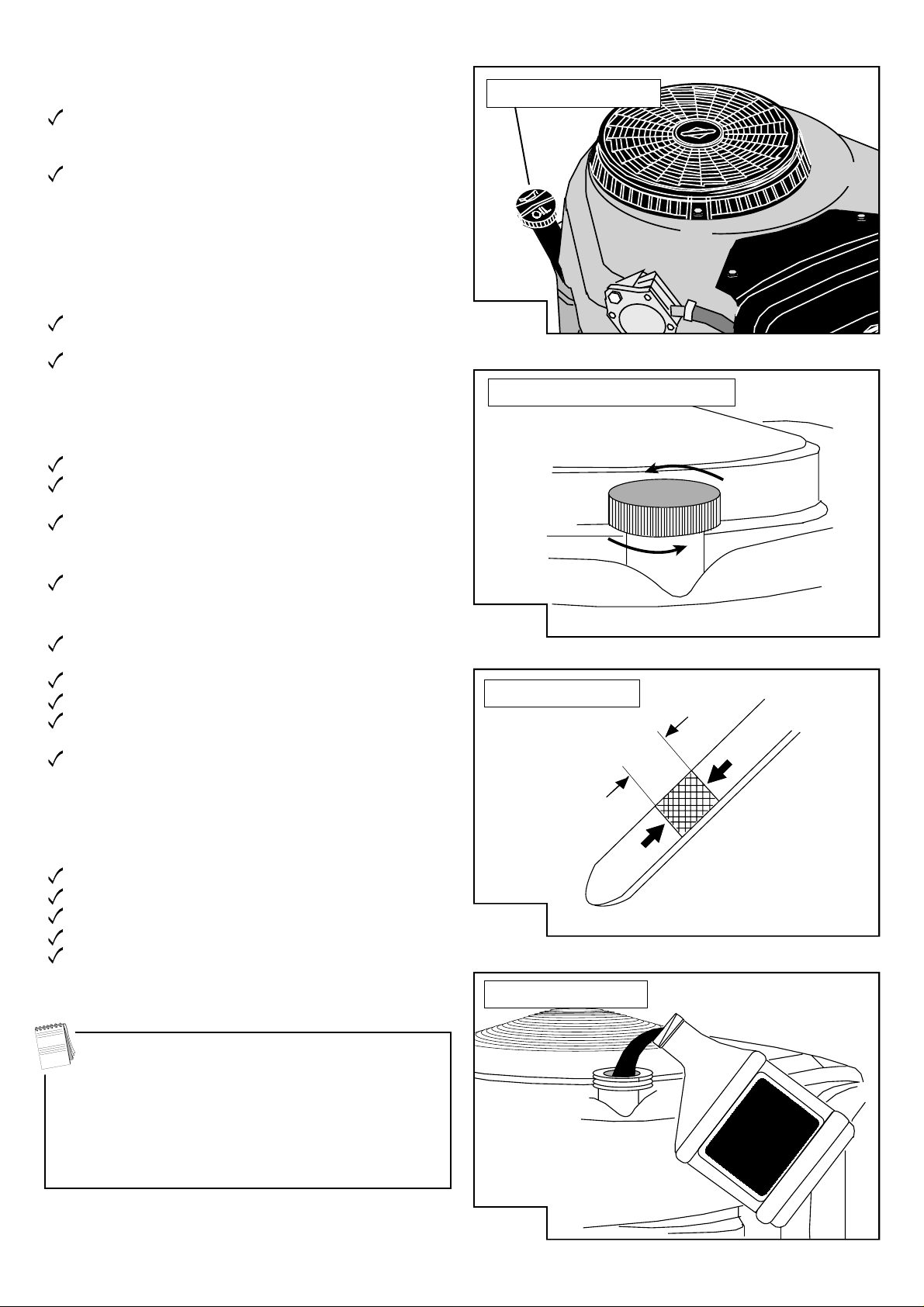 OIL