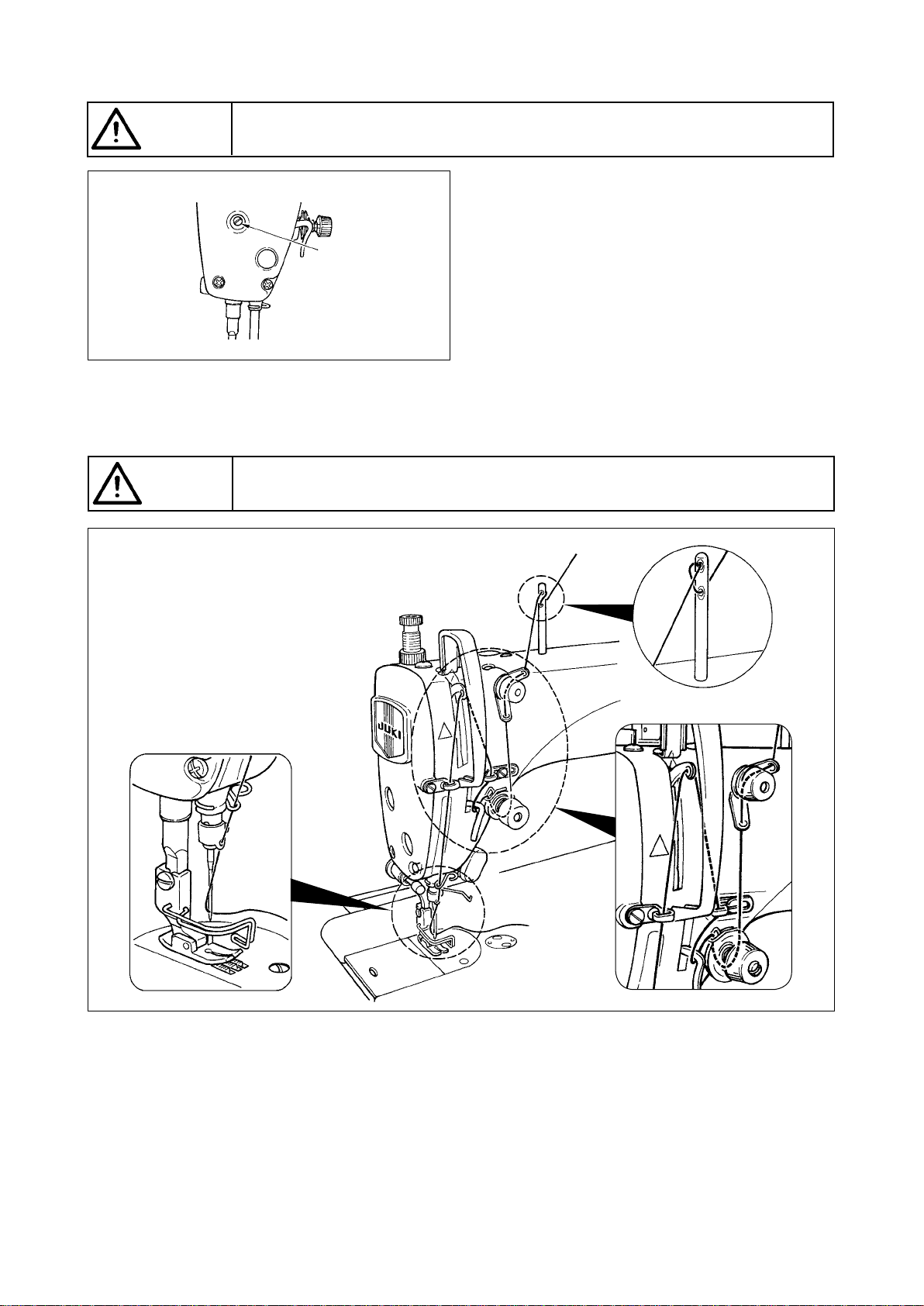 JUKI