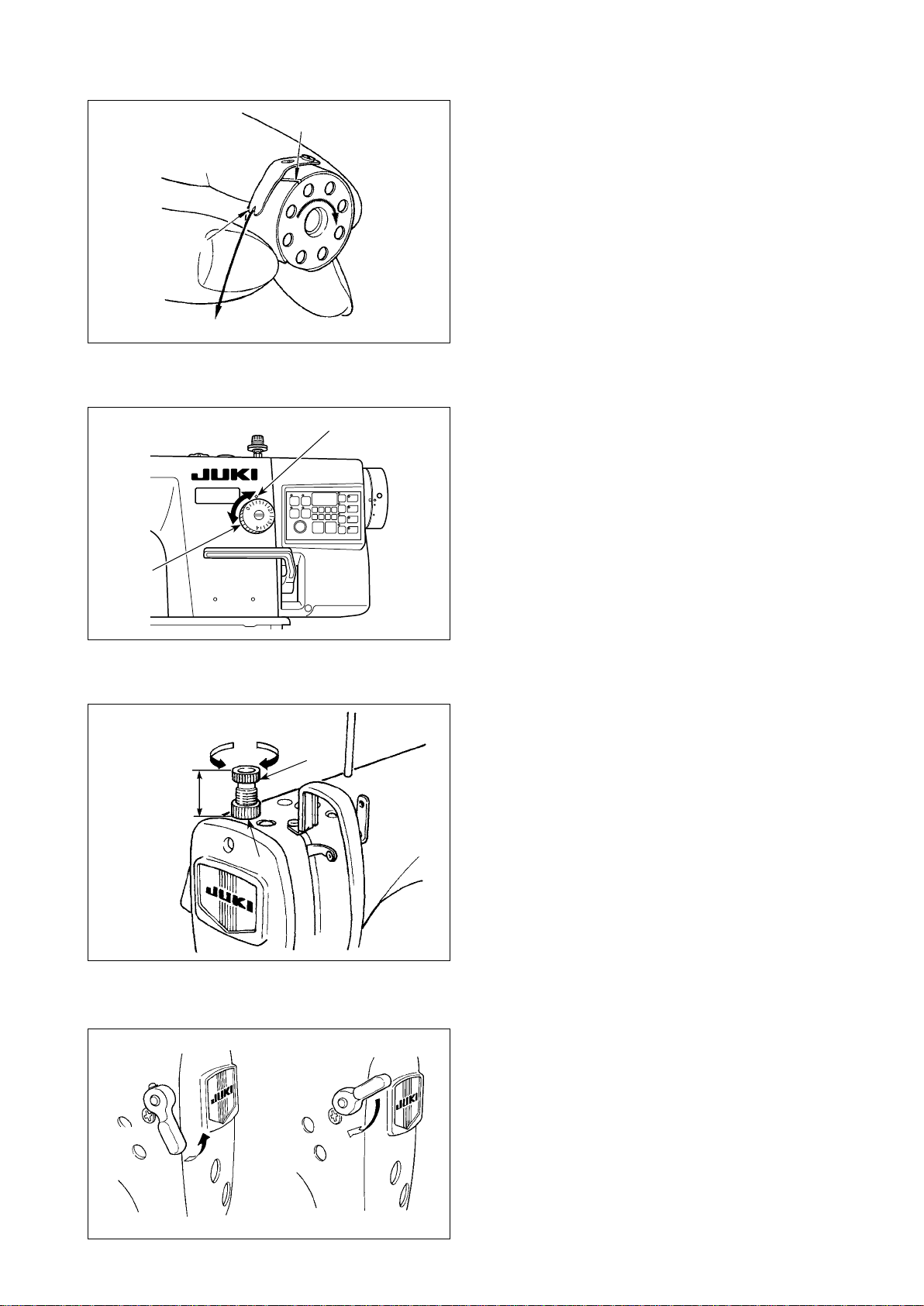 JUKI

JUKI

JUKI

JUKI