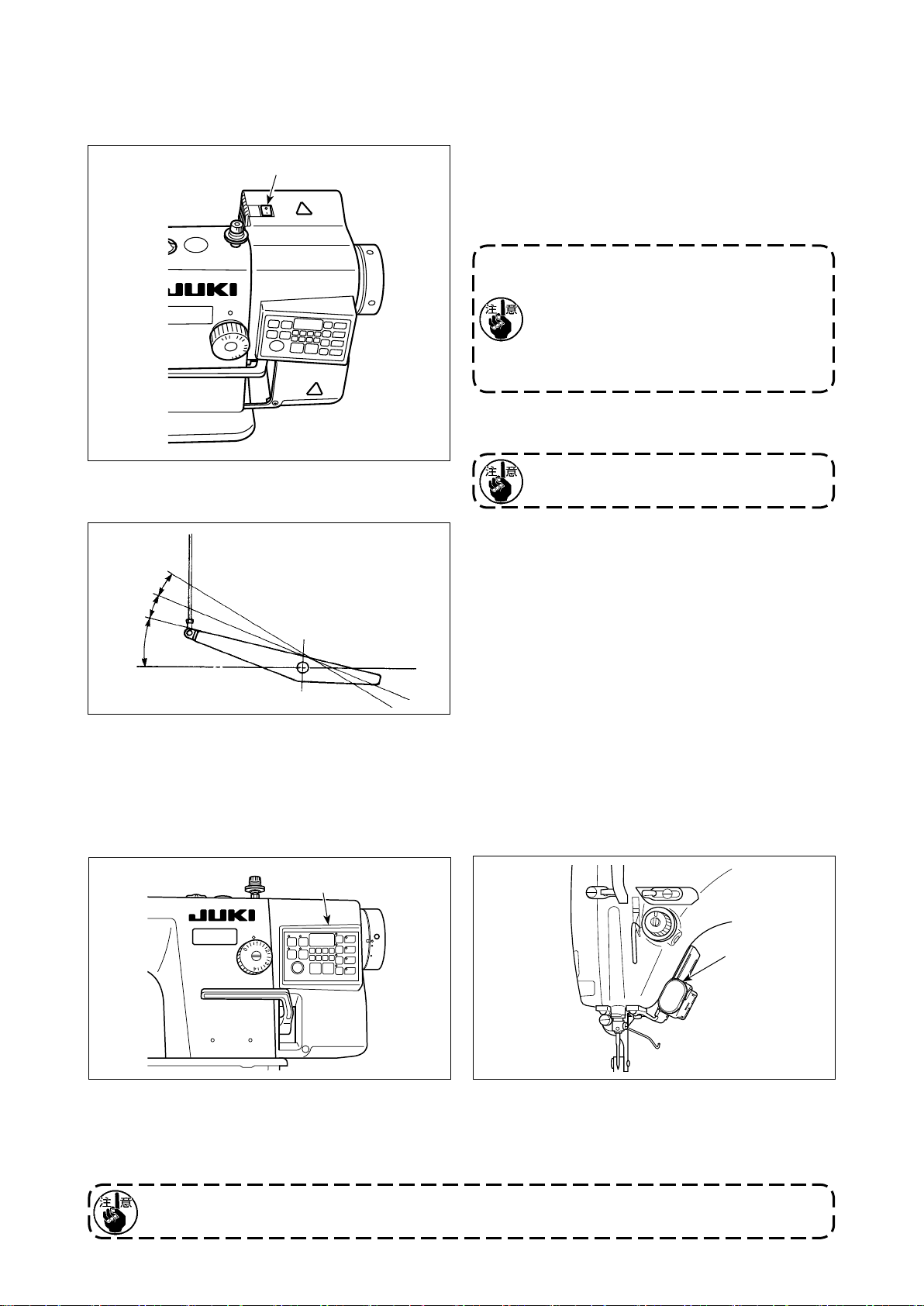 JUKI

注意

注意

JUKI

注意