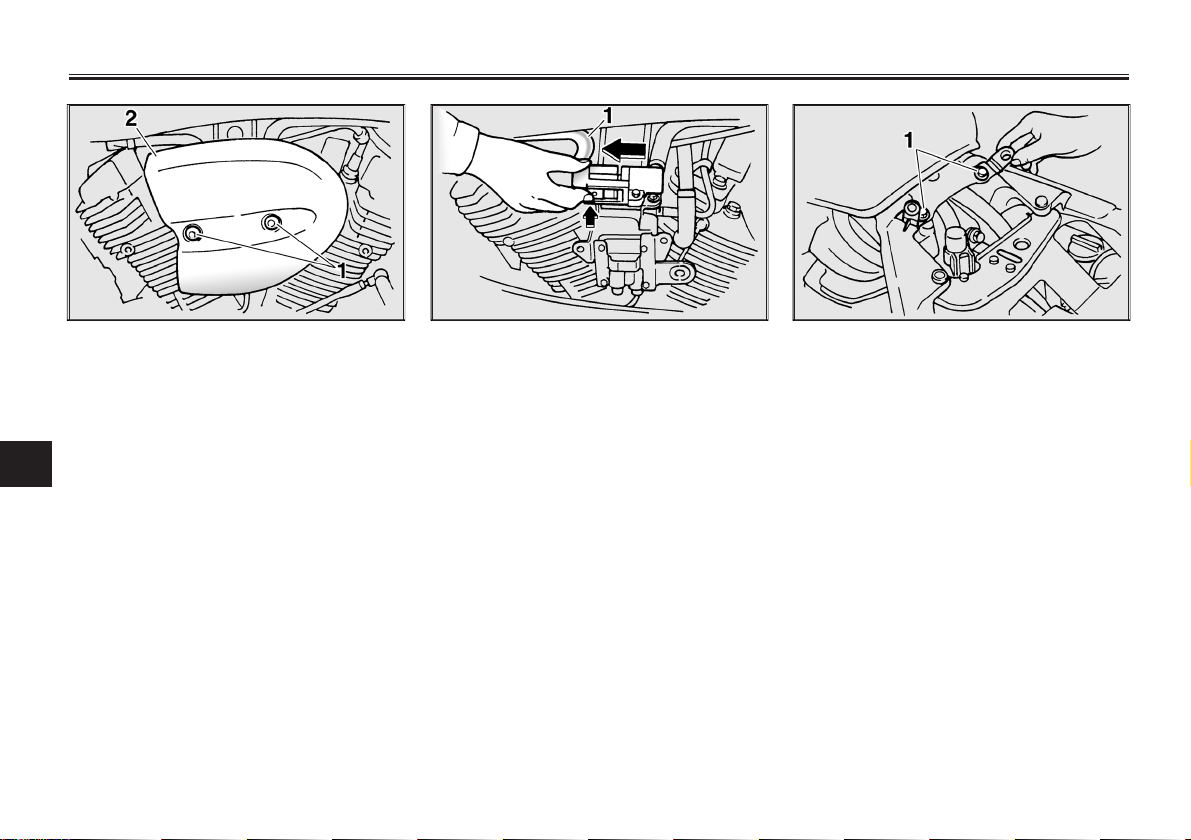 2

1

1

1