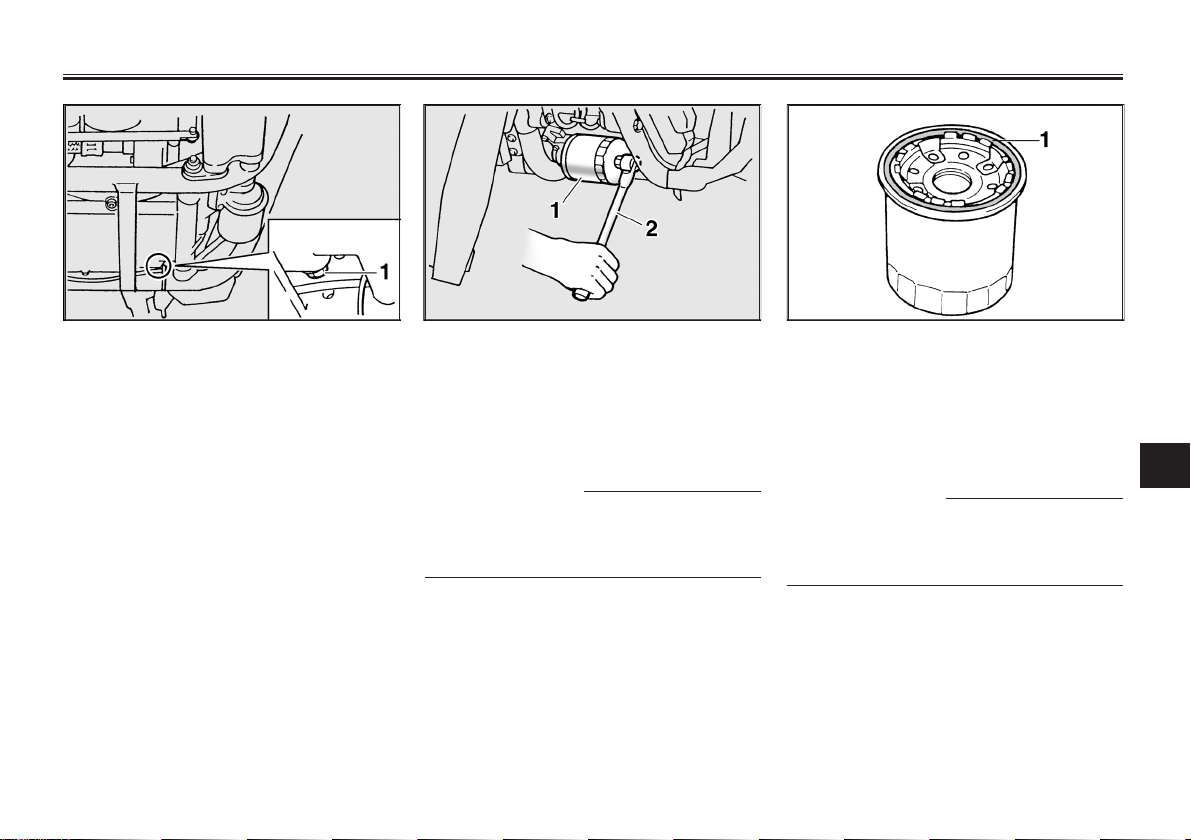 1

1
2

1