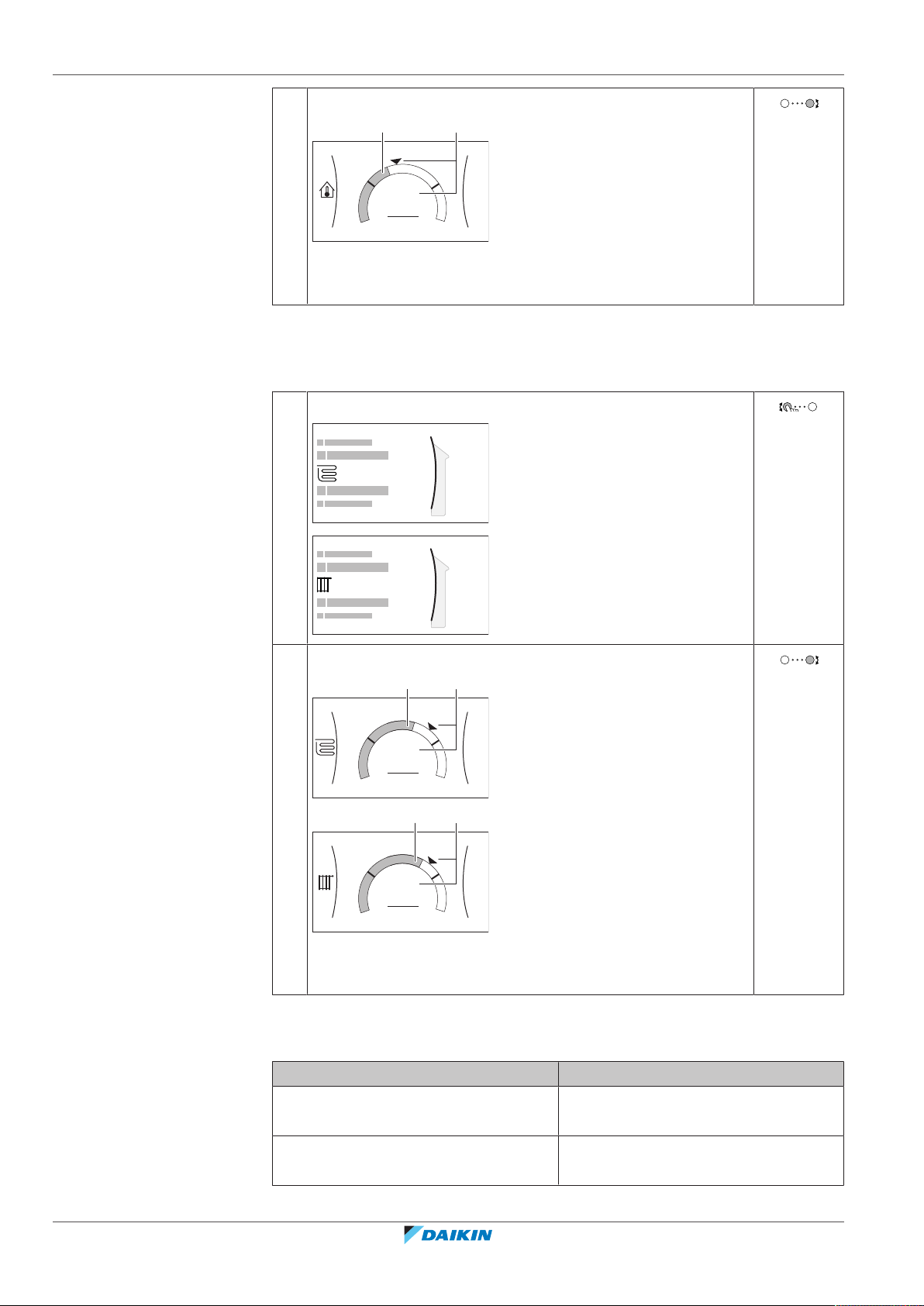 DAIKIN