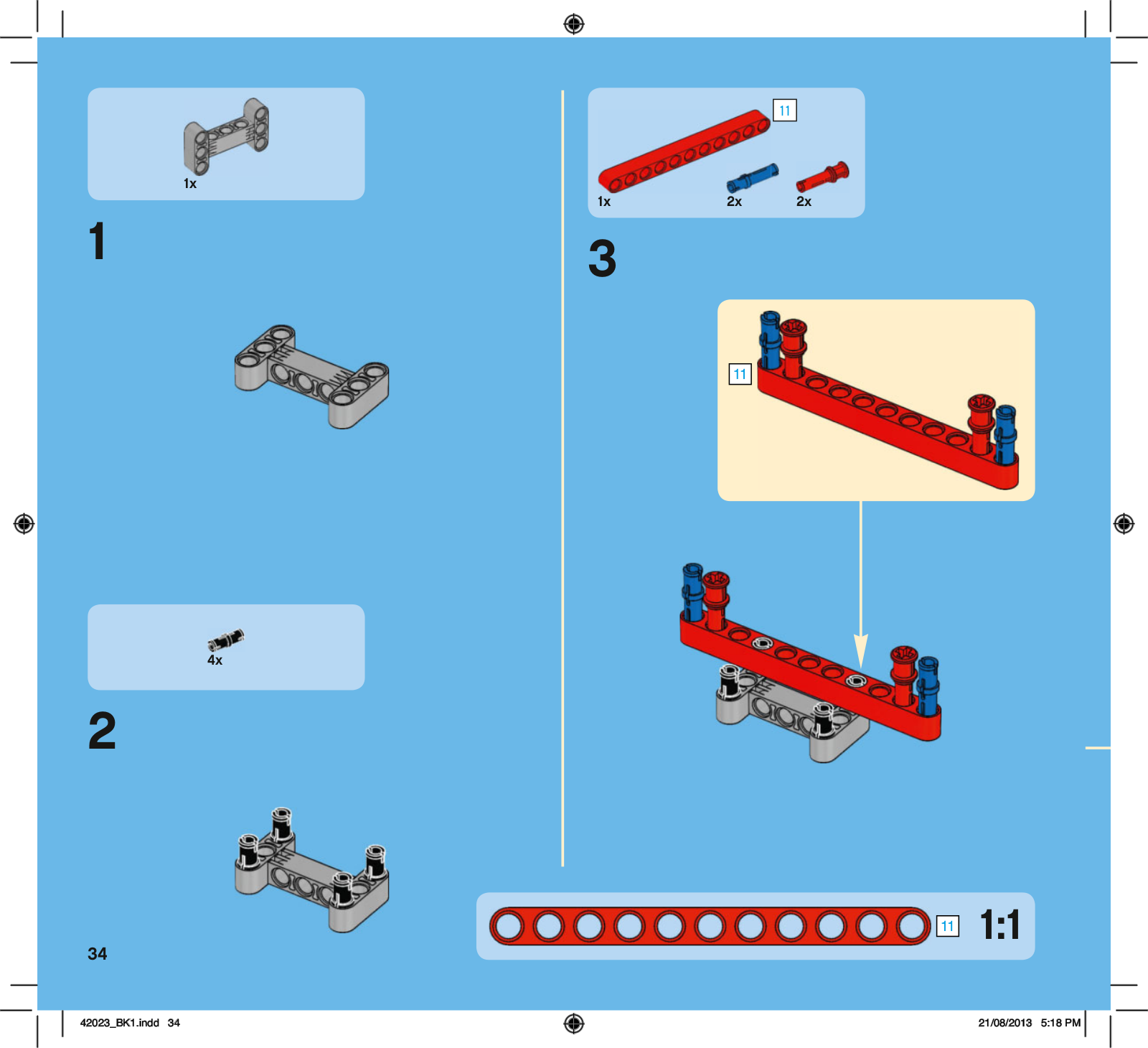 1x

1

4x

2

34

11

1x 2x 2x

3

11

11 1:1

42023_BK1.indd 34

21/08/2013 5:18 PM