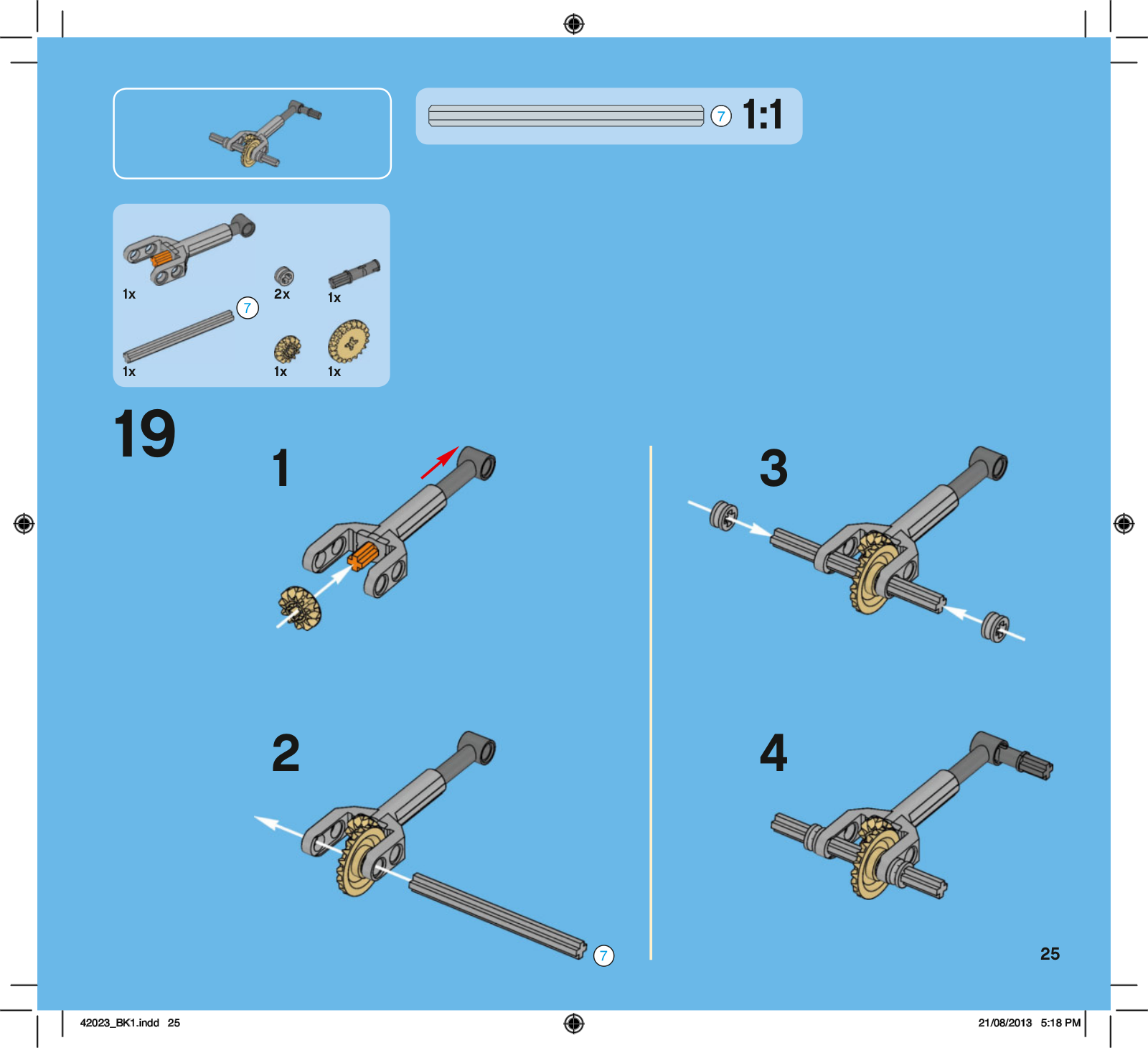 7 1:1

1x
2x
1x
7
1x
1x
1x

19

1

2

7

3

4

25

42023_BK1.indd 25

21/08/2013 5:18 PM