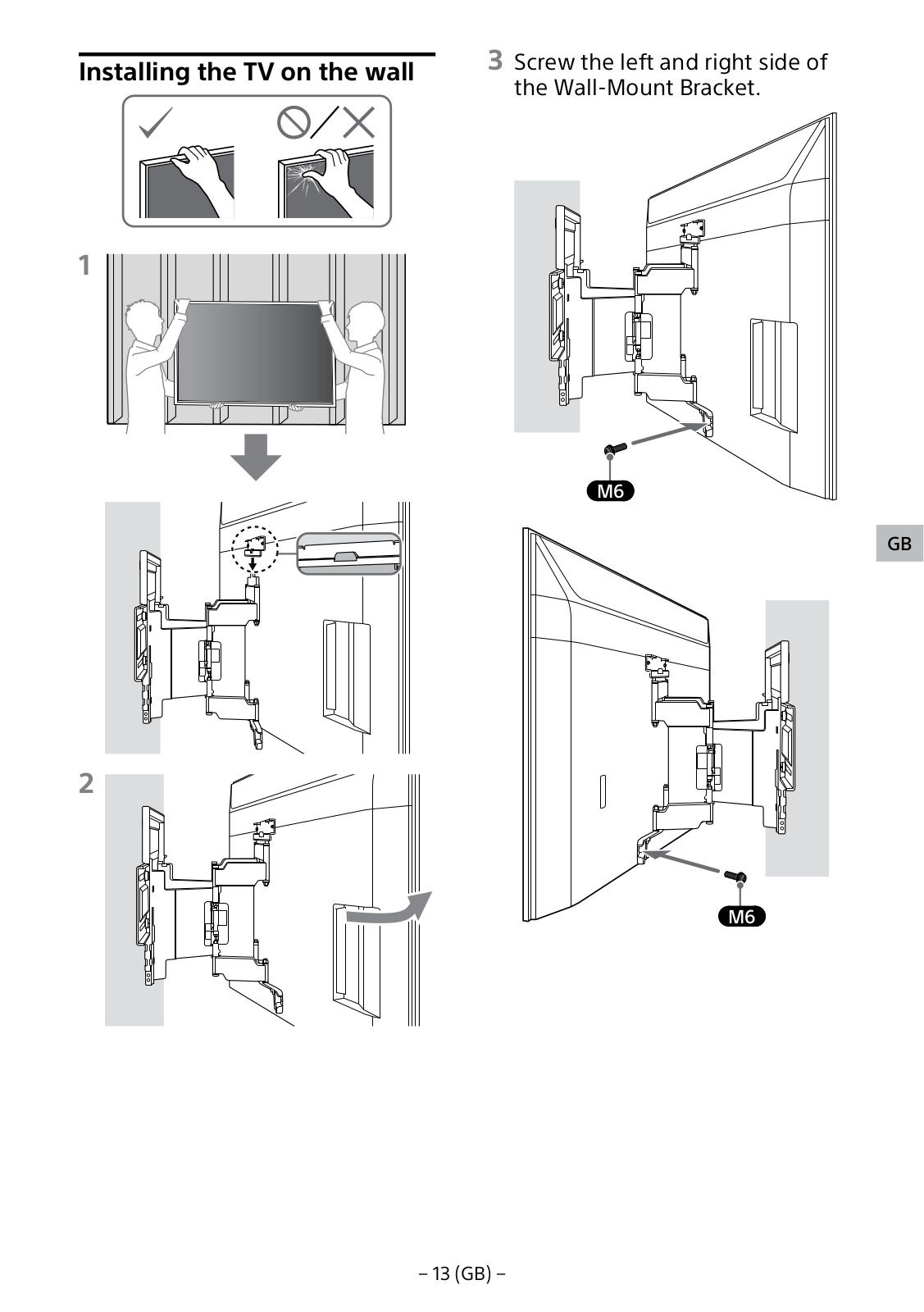 Installing the TV on the wall

1

2

3 Screw the left and right side of the Wall-Mount Bracket.

M6

M6

GB

– 13 (GB) –