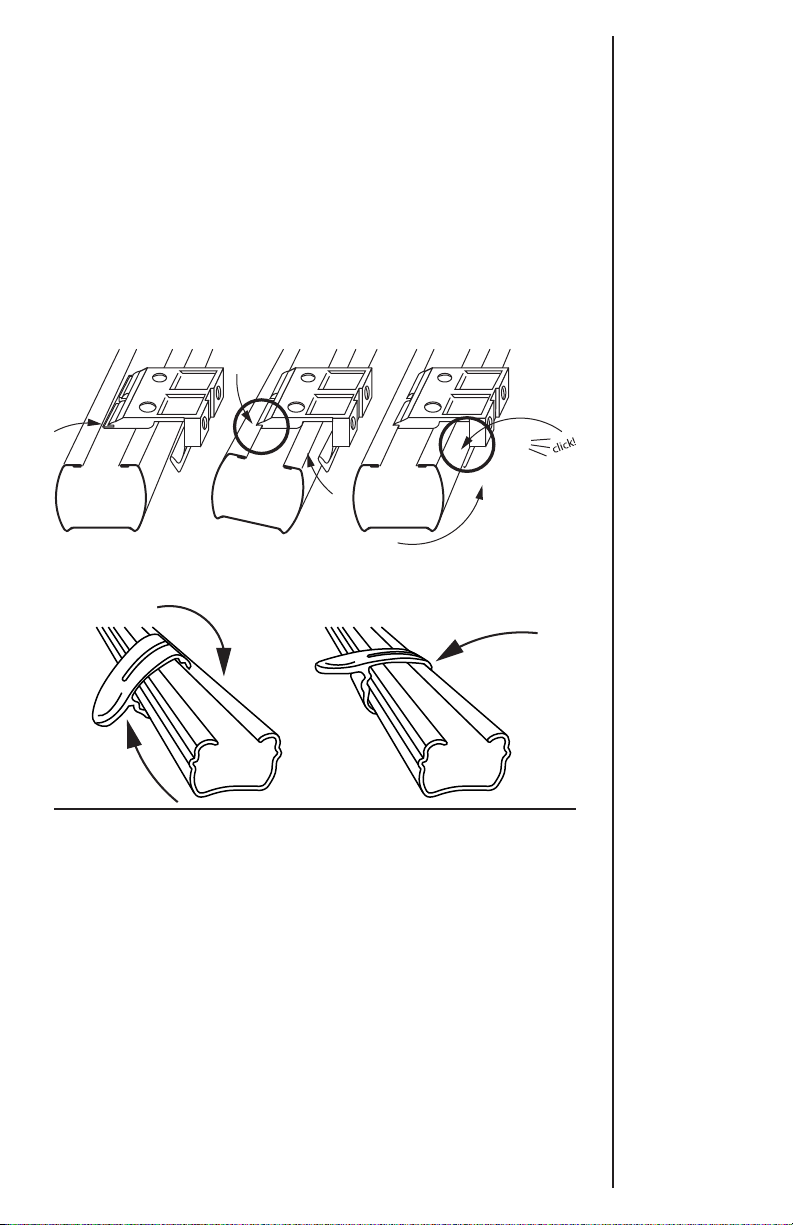 click!