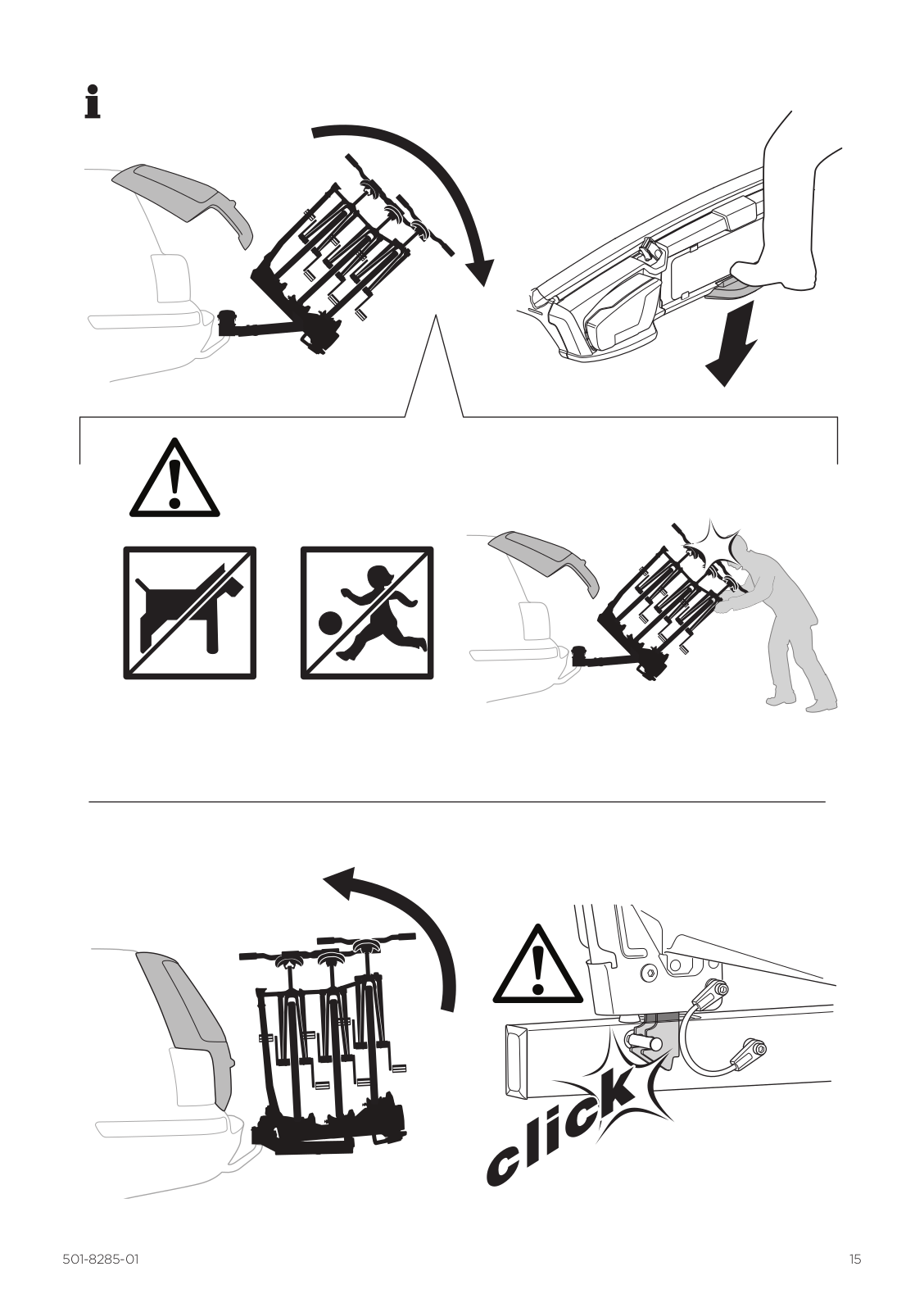 i

click

501-8285-01

15