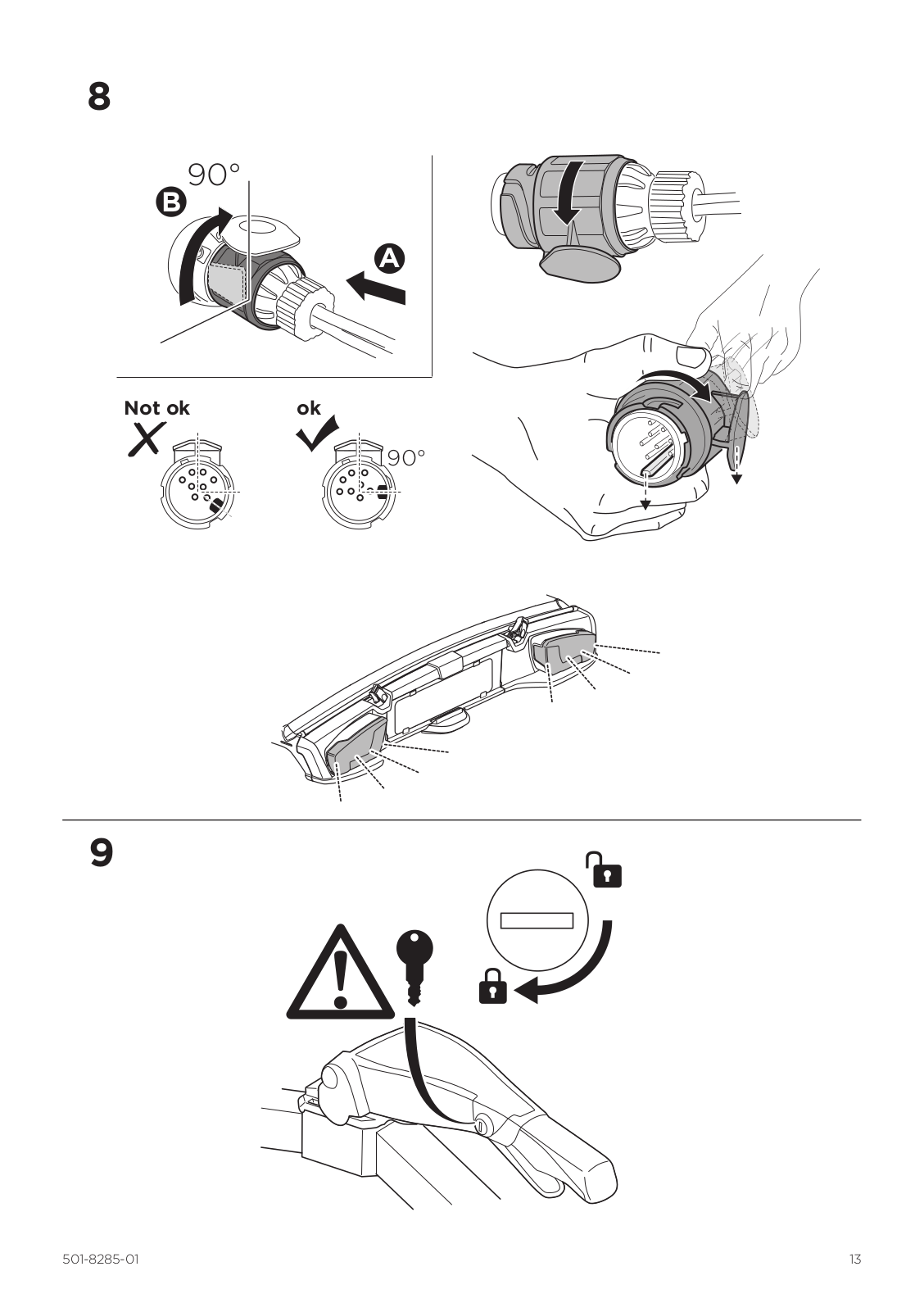 8

90°
B
A

Not ok

ok
90°

9

501-8285-01

13