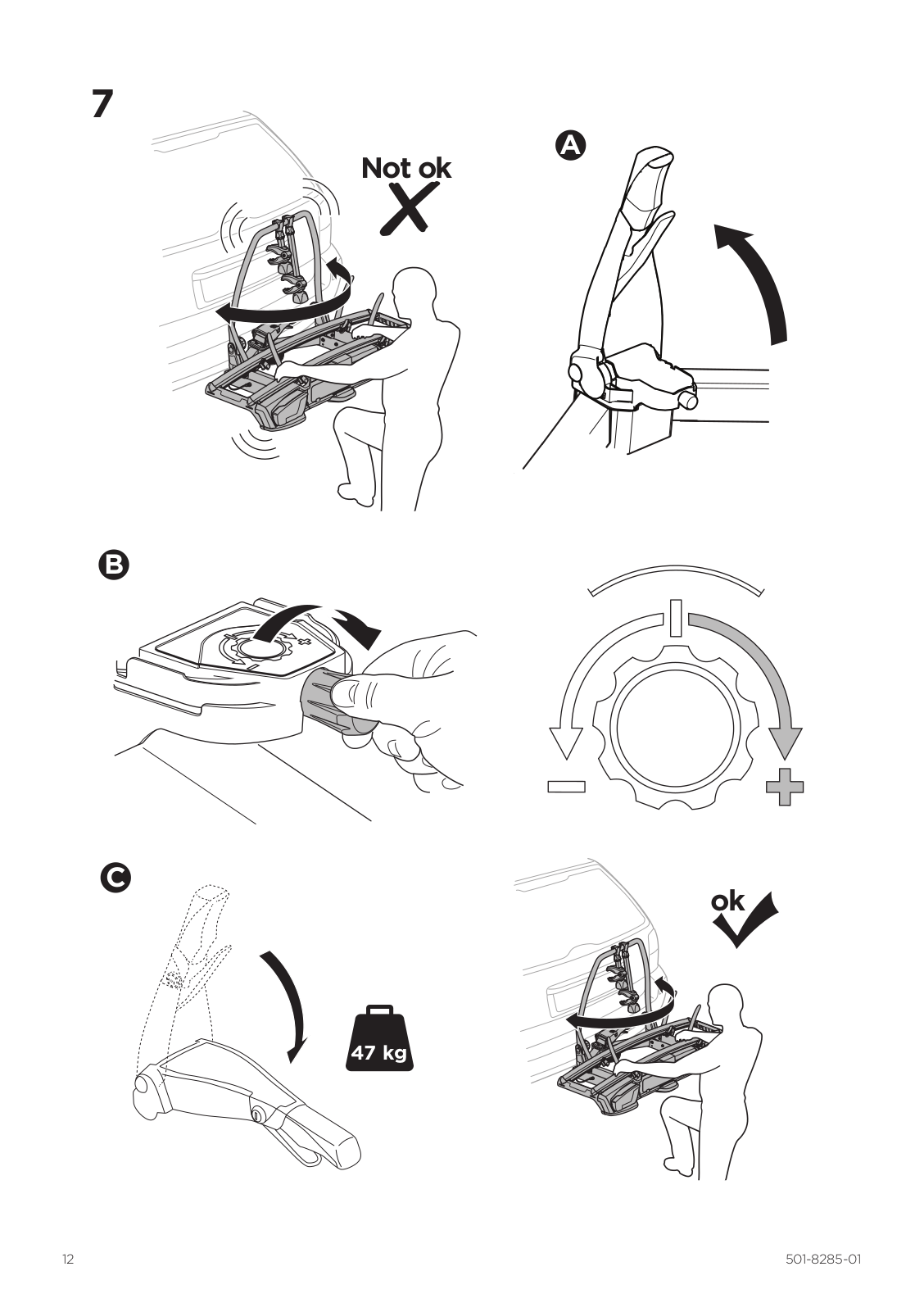 7

Not ok

A

B

C

47 kg

ok

12

501-8285-01