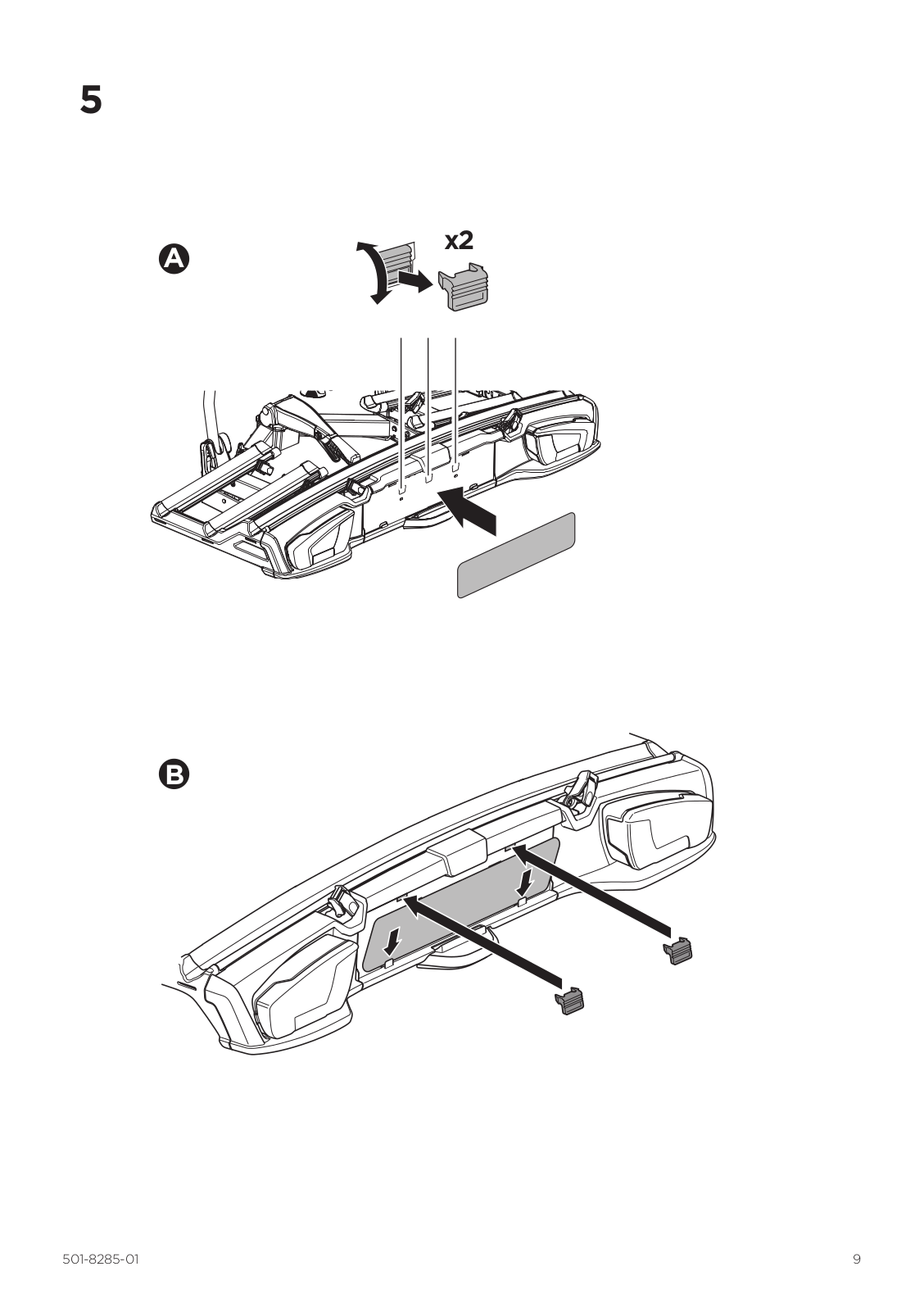 5

A

x2

B

501-8285-01

9