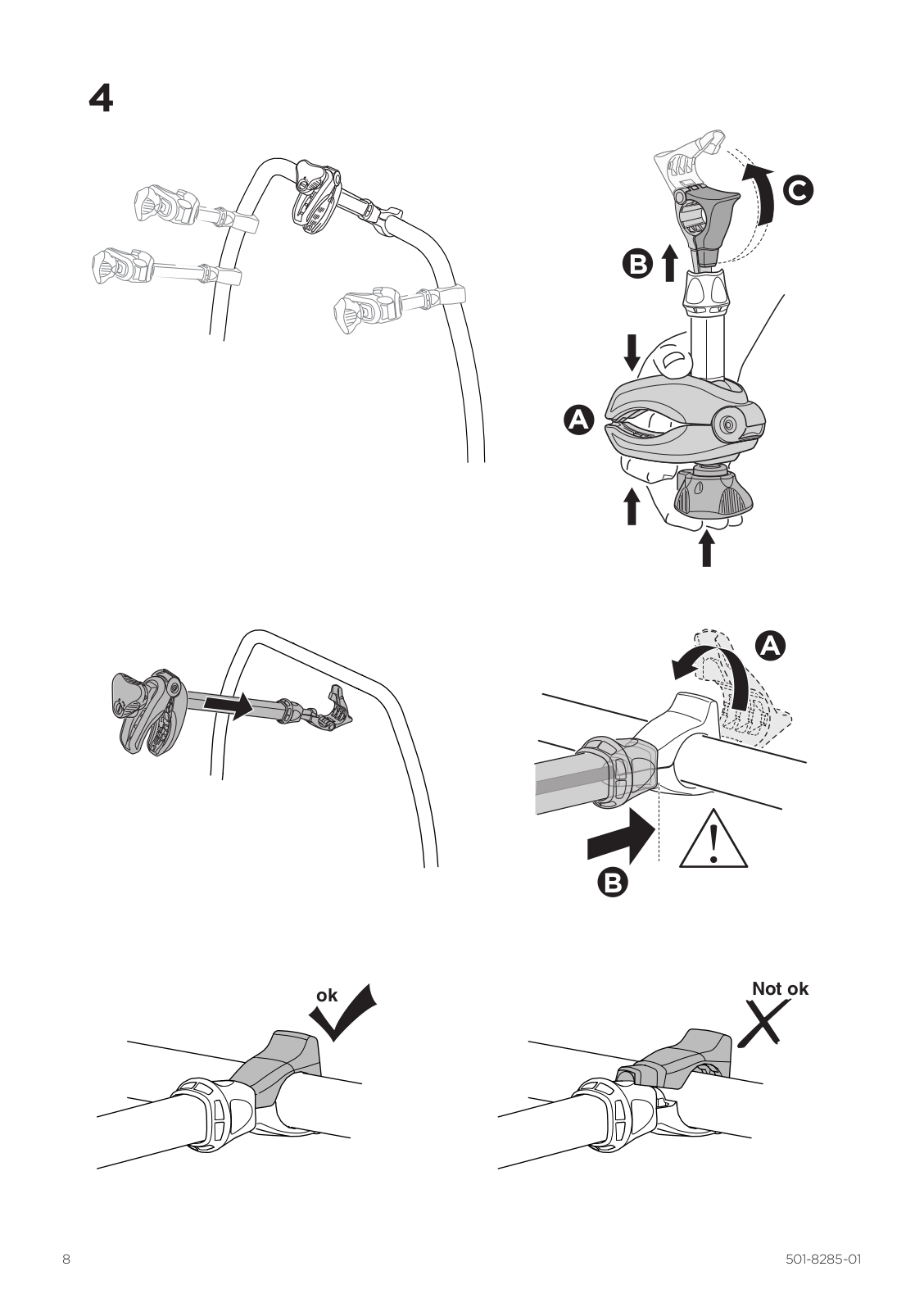 4

C

B

A

A

B

ok

Not ok

8

501-8285-01