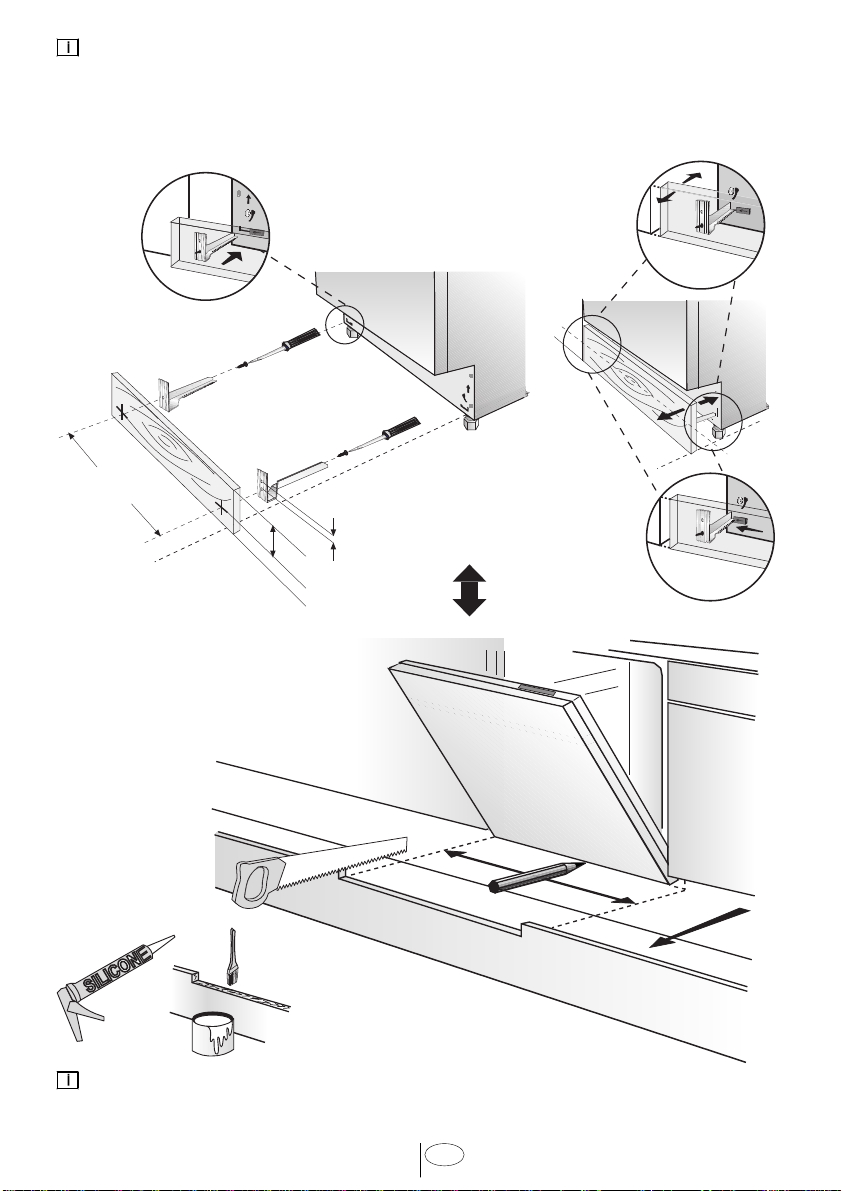 i

SILICONE

i