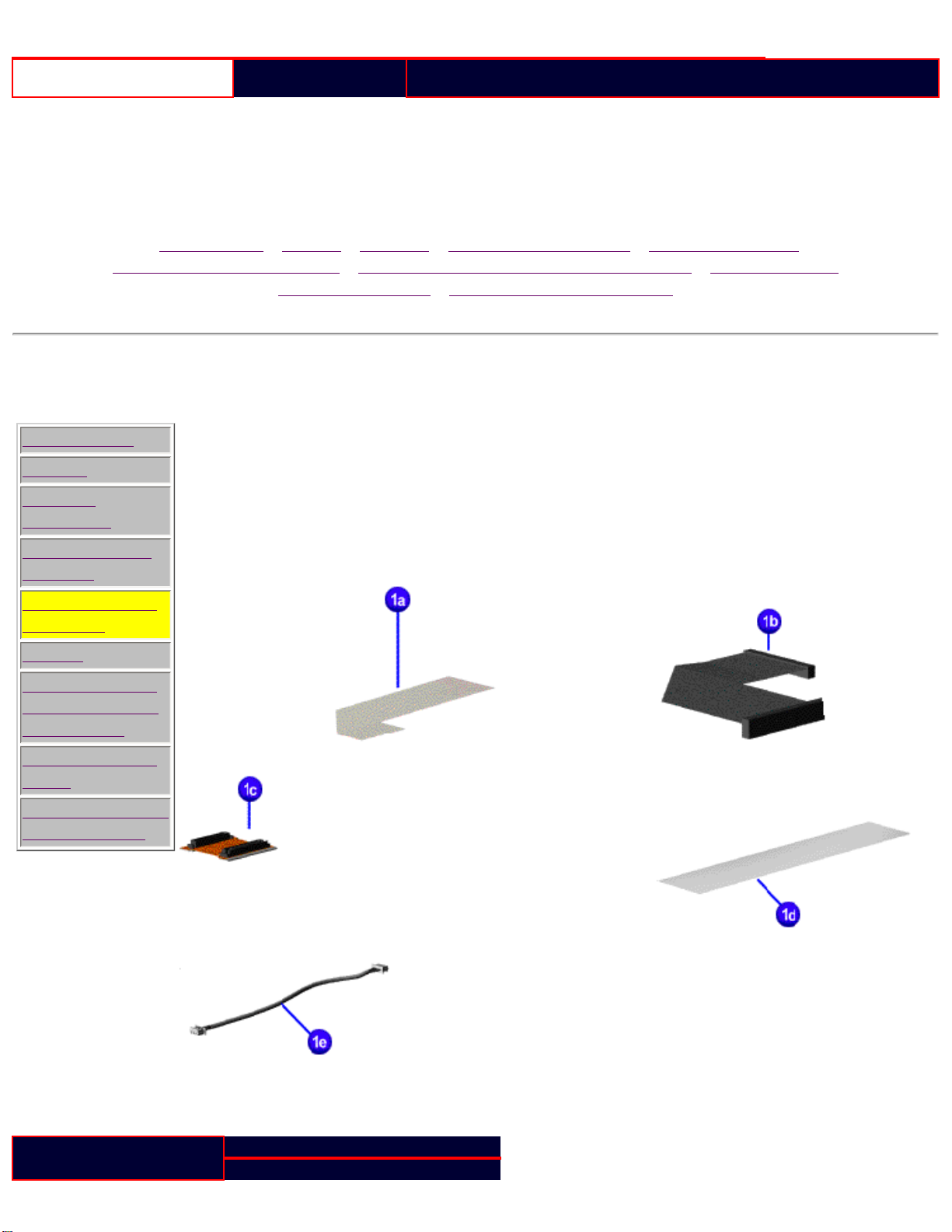 1a

1b

1c

1d

1e