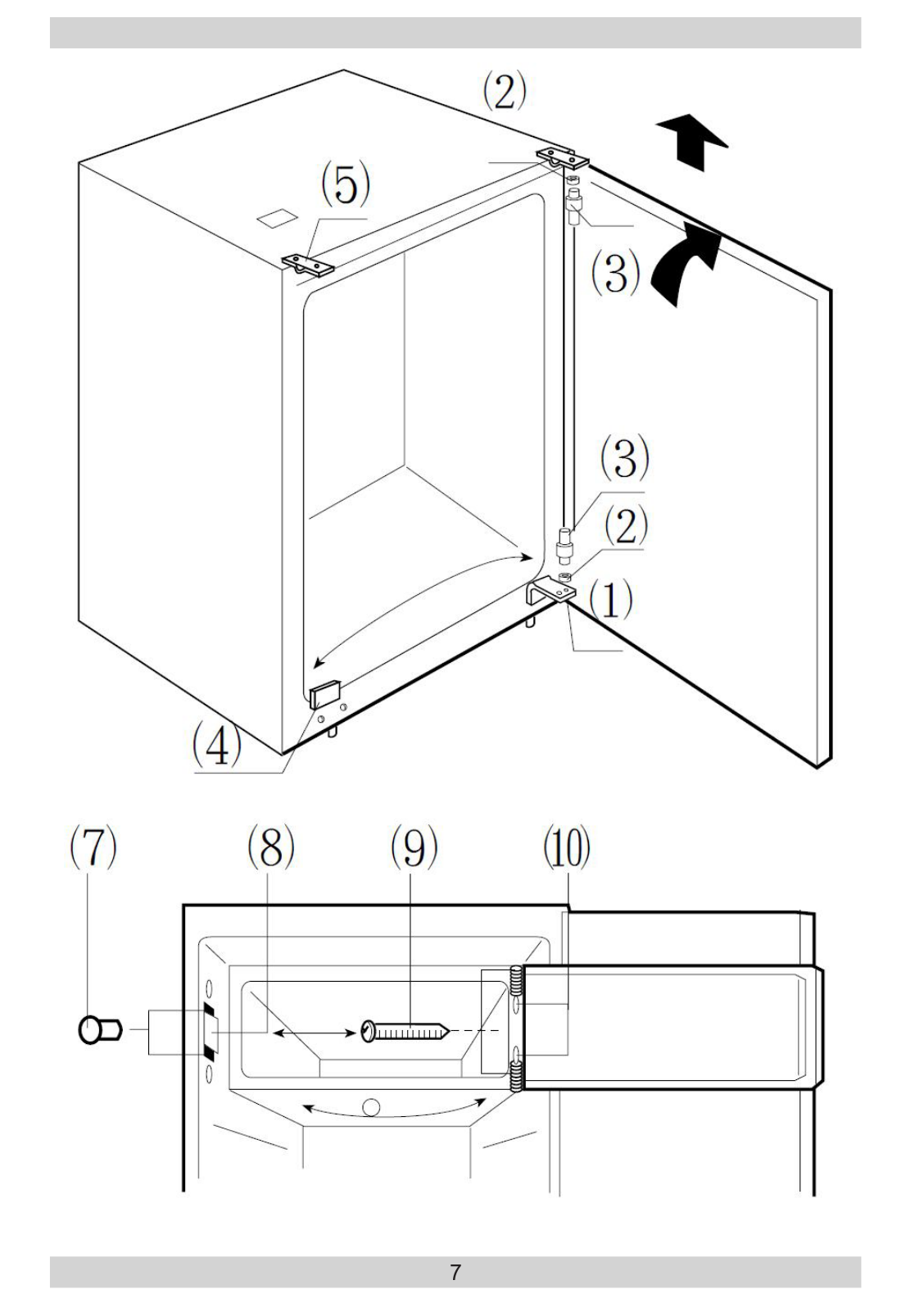 (2)
(5)
(3)
(3)
(2)
(1)
(4)

(7)
(8)
(9)
(10)

7