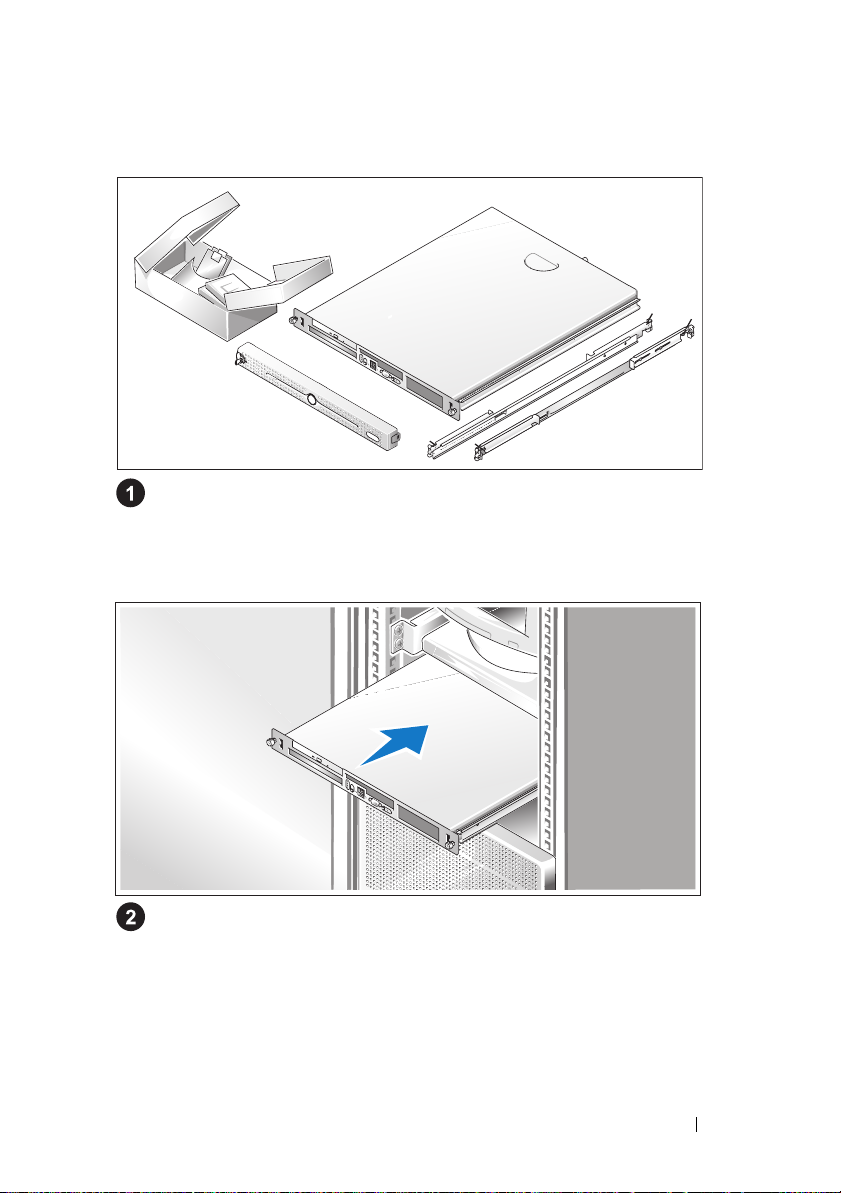 1

2