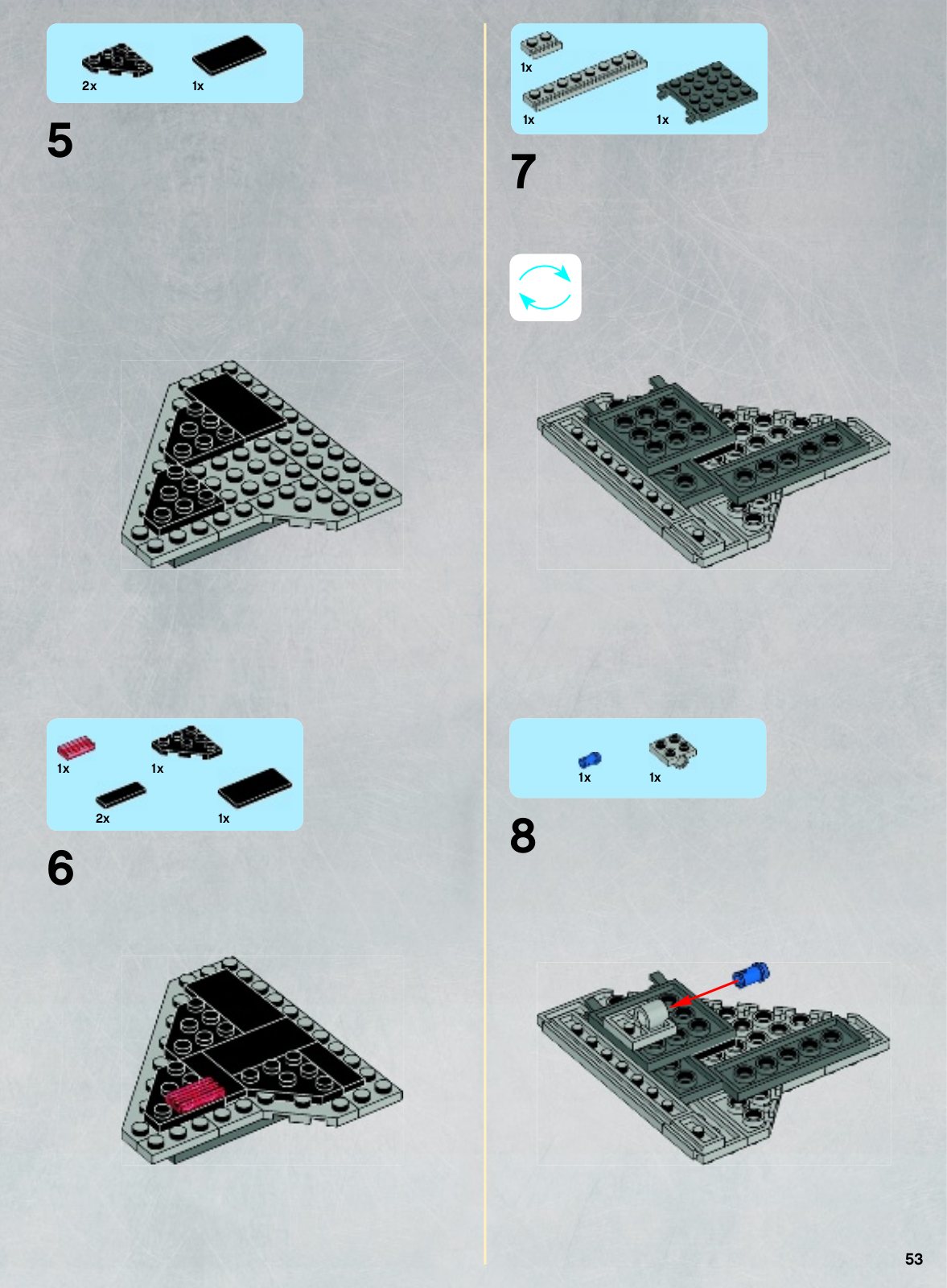 2x 1x

5

1x 1x
2x 1x

6

1x
1x 1x

7

1x 1x

8

53