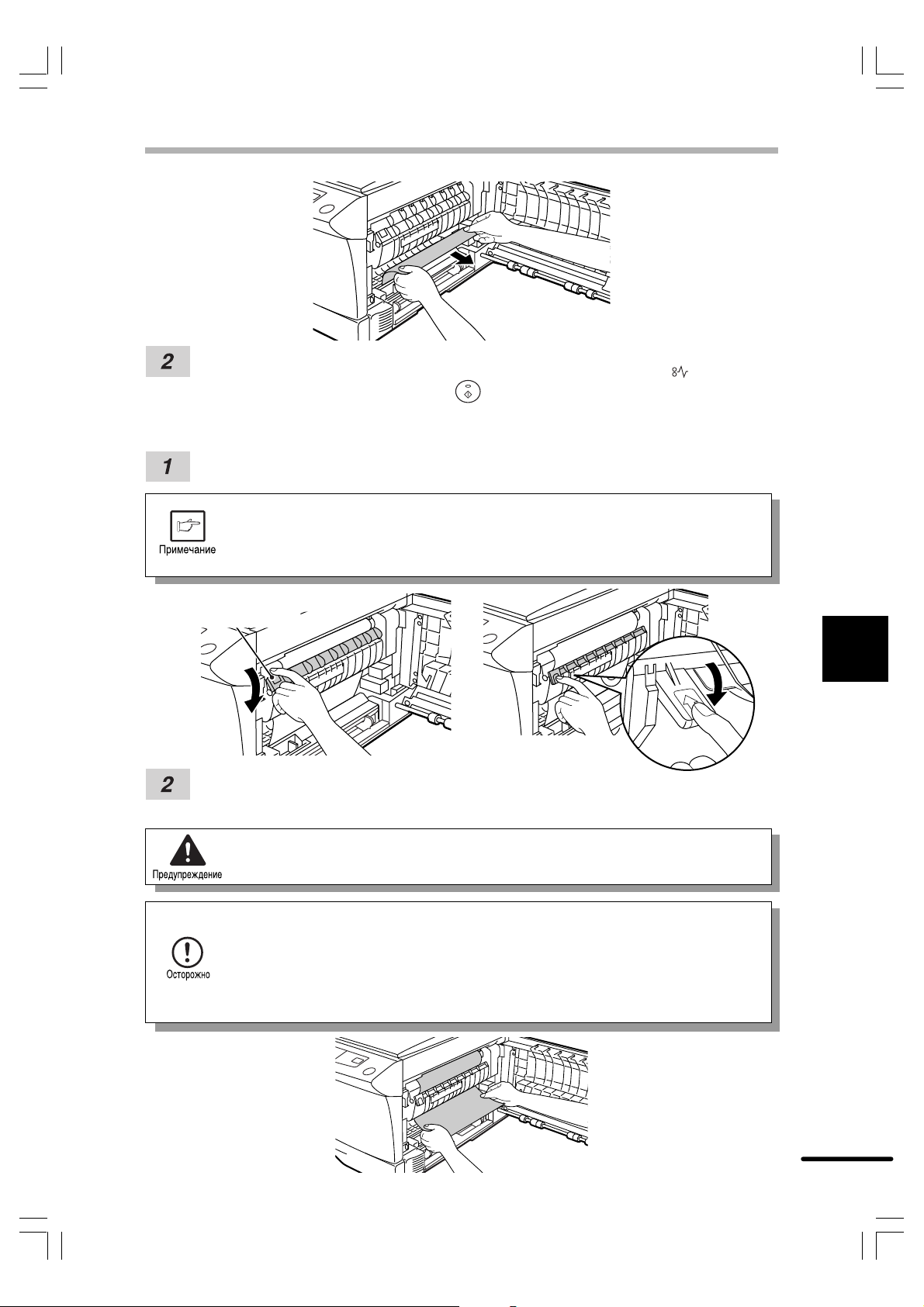 2

1

Примечание

2

Предупреждение

Осторожно