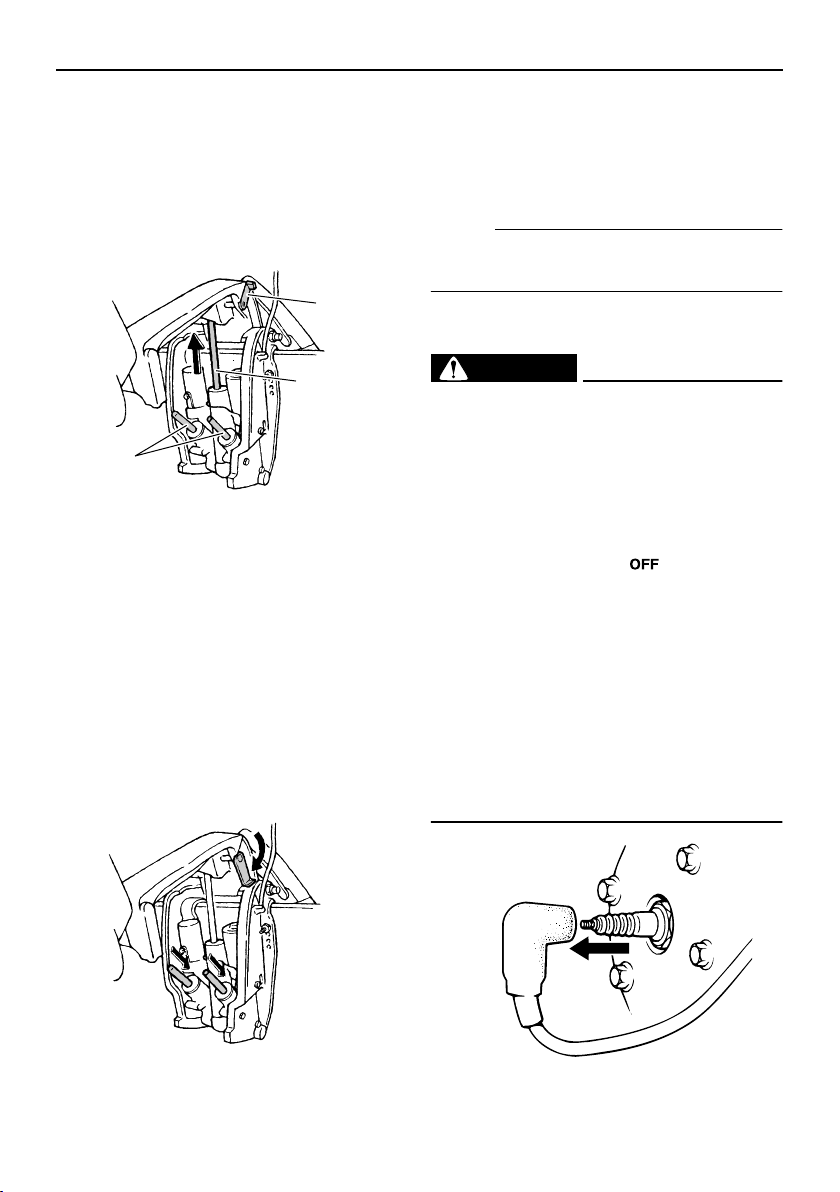 OFF