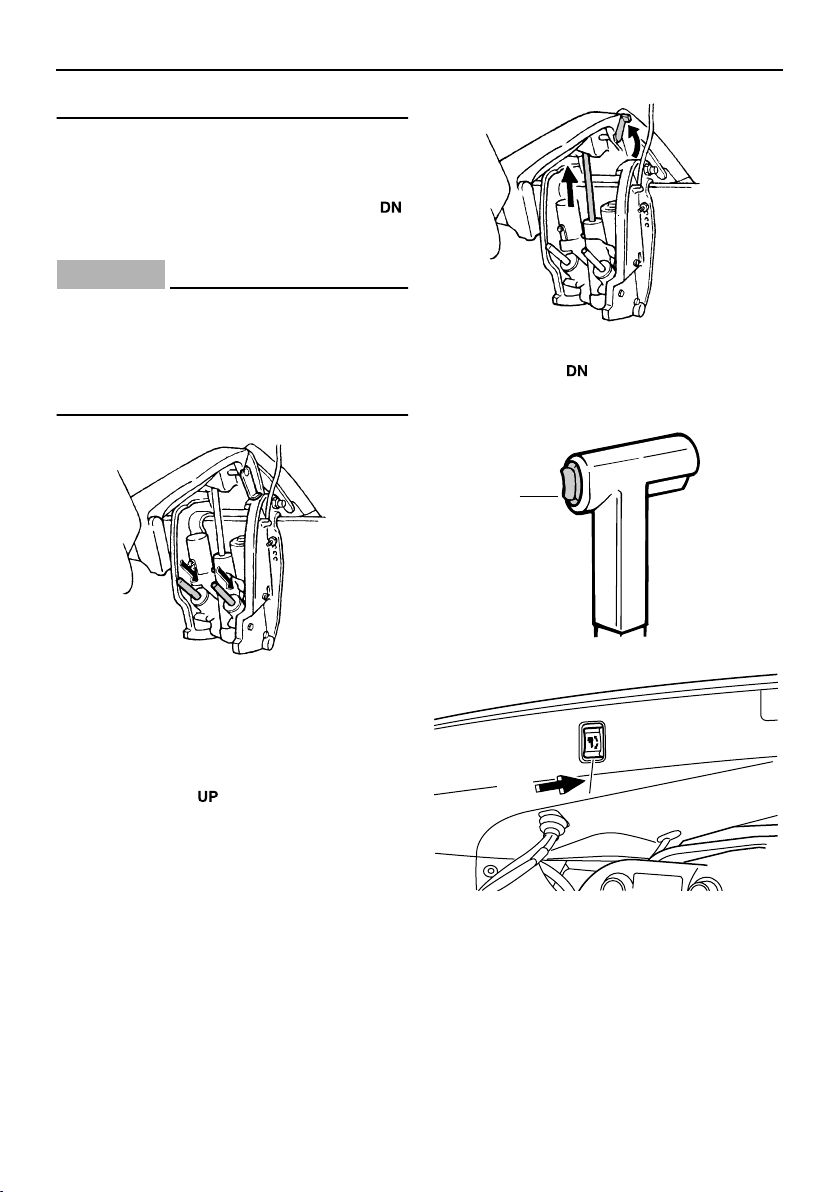 DN

DN

UP