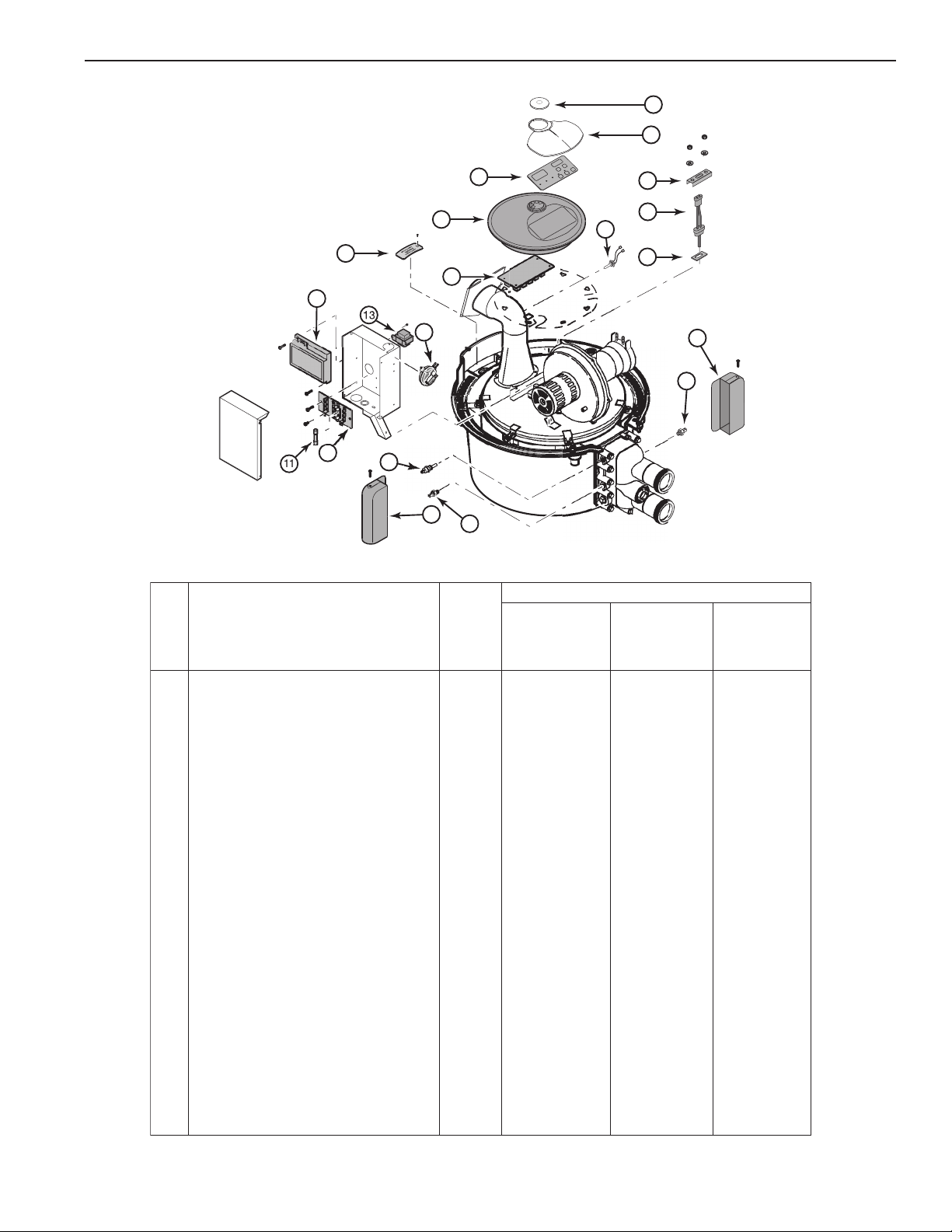 13

11