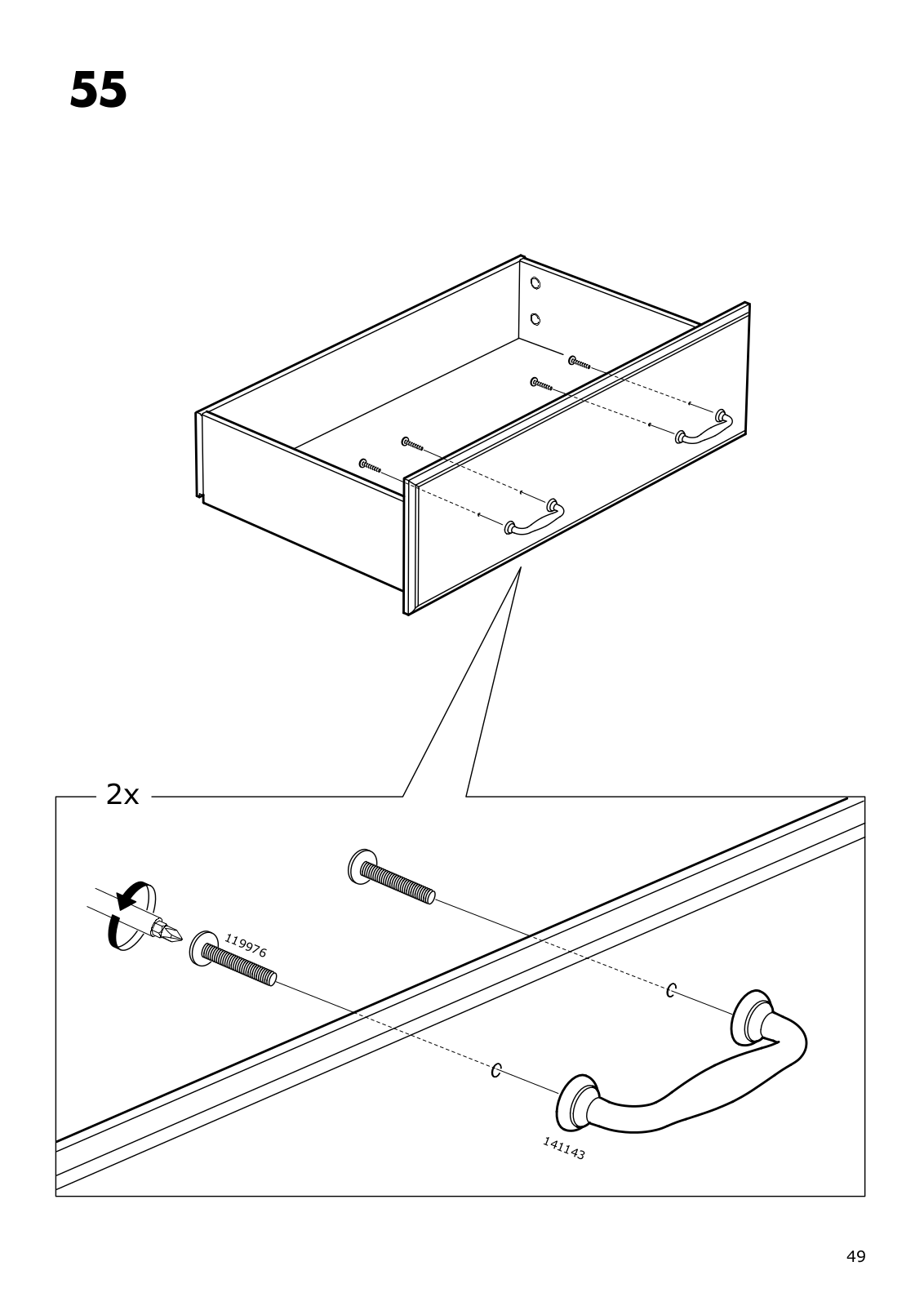 55

2x

119976

141143

49