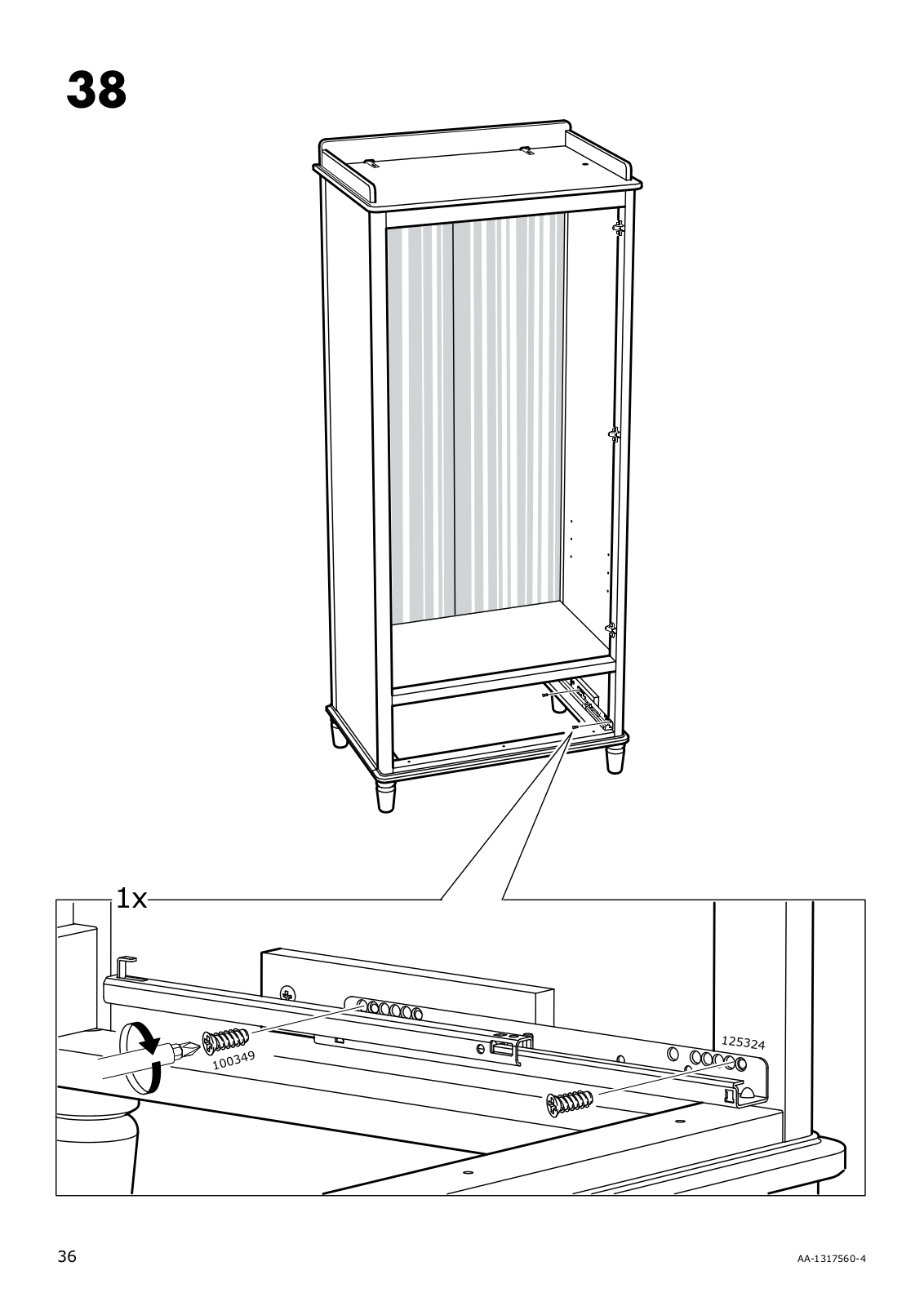 38

1x

100349

125324

36

AA-1317560-4