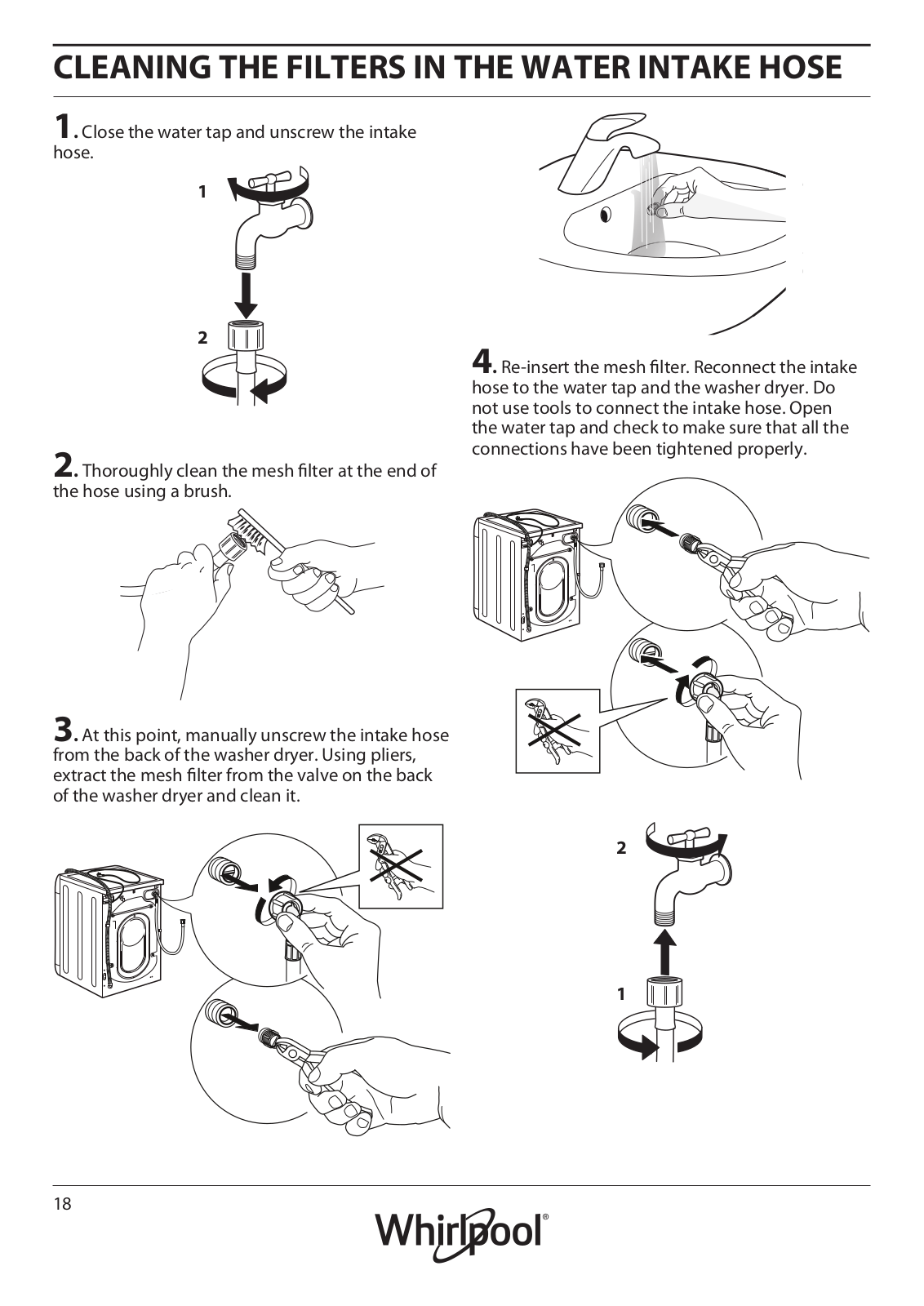 CLEANING THE FILTERS IN THE WATER INTAKE HOSE

1. Close the water tap and unscrew the intake hose.

1

2

2. Thoroughly clean the mesh filter at the end of the hose using a brush.

3. At this point, manually unscrew the intake hose from the back of the washer dryer. Using pliers, extract the mesh filter from the valve on the back of the washer dryer and clean it.

4. Re-insert the mesh filter. Reconnect the intake hose to the water tap and the washer dryer. Do not use tools to connect the intake hose. Open the water tap and check to make sure that all the connections have been tightened properly.

2

1

18

Whirlpool®