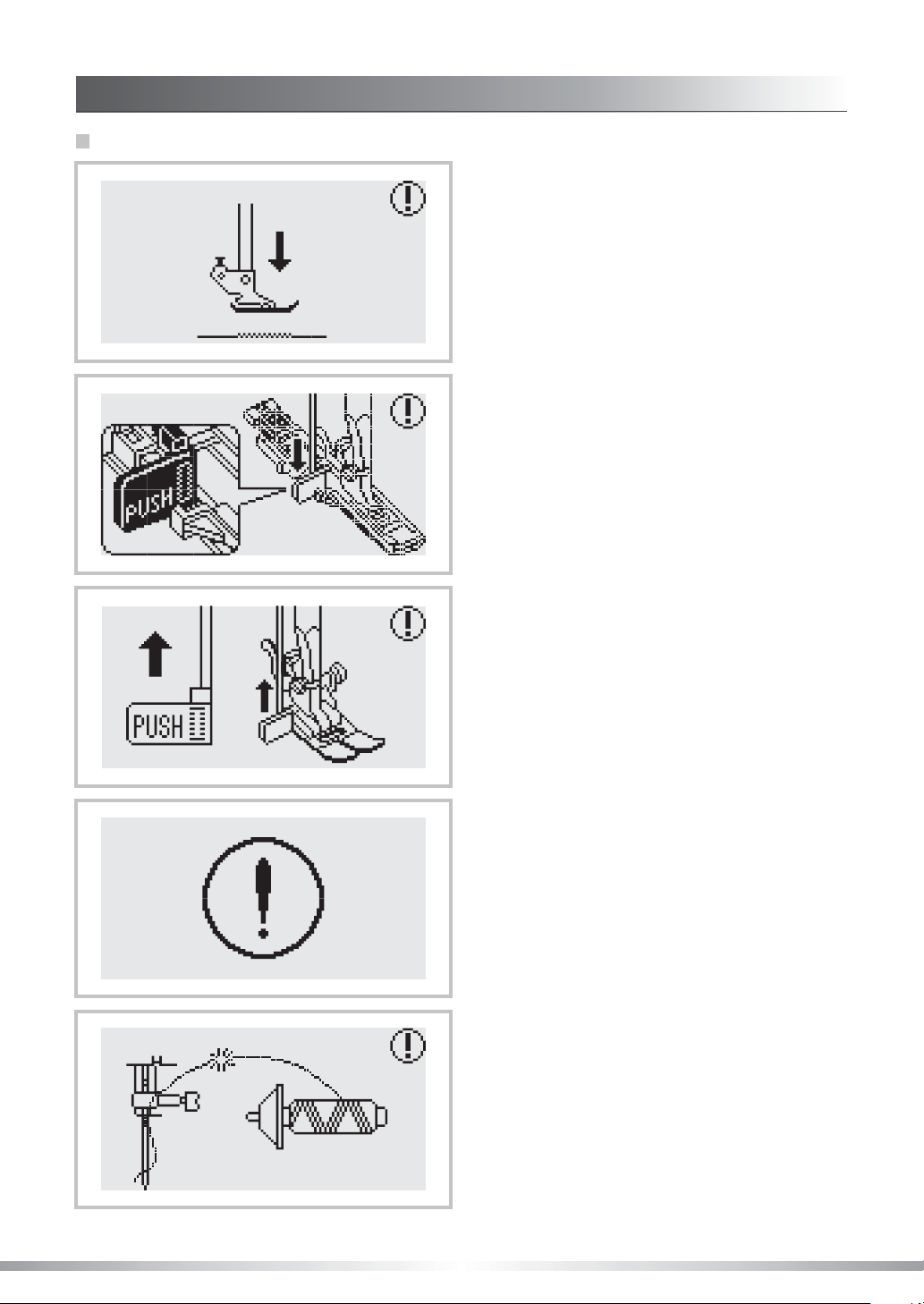 PUSH

PUSH