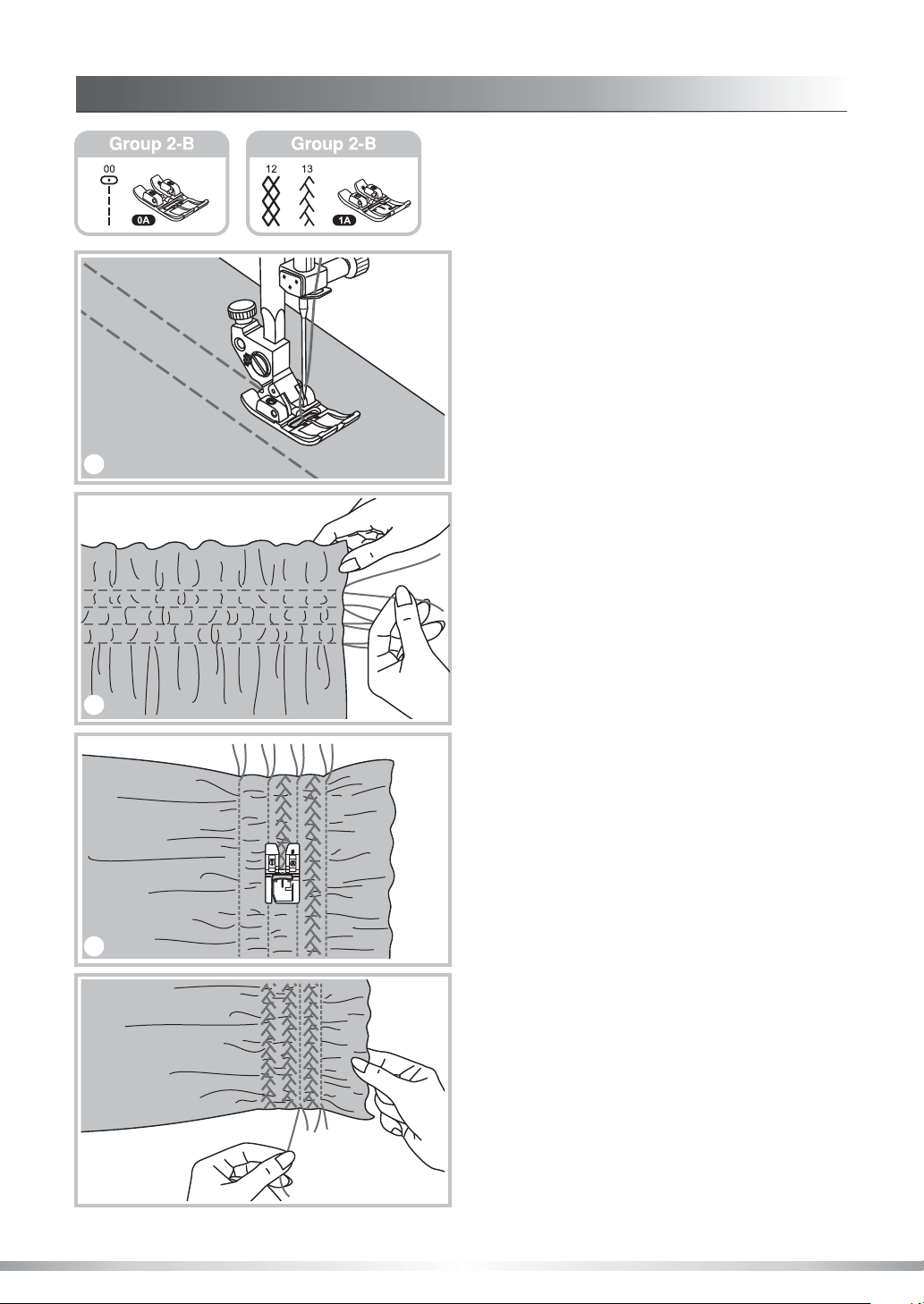 Group 2-B

00

0A

Group 2-B

12 13

1A