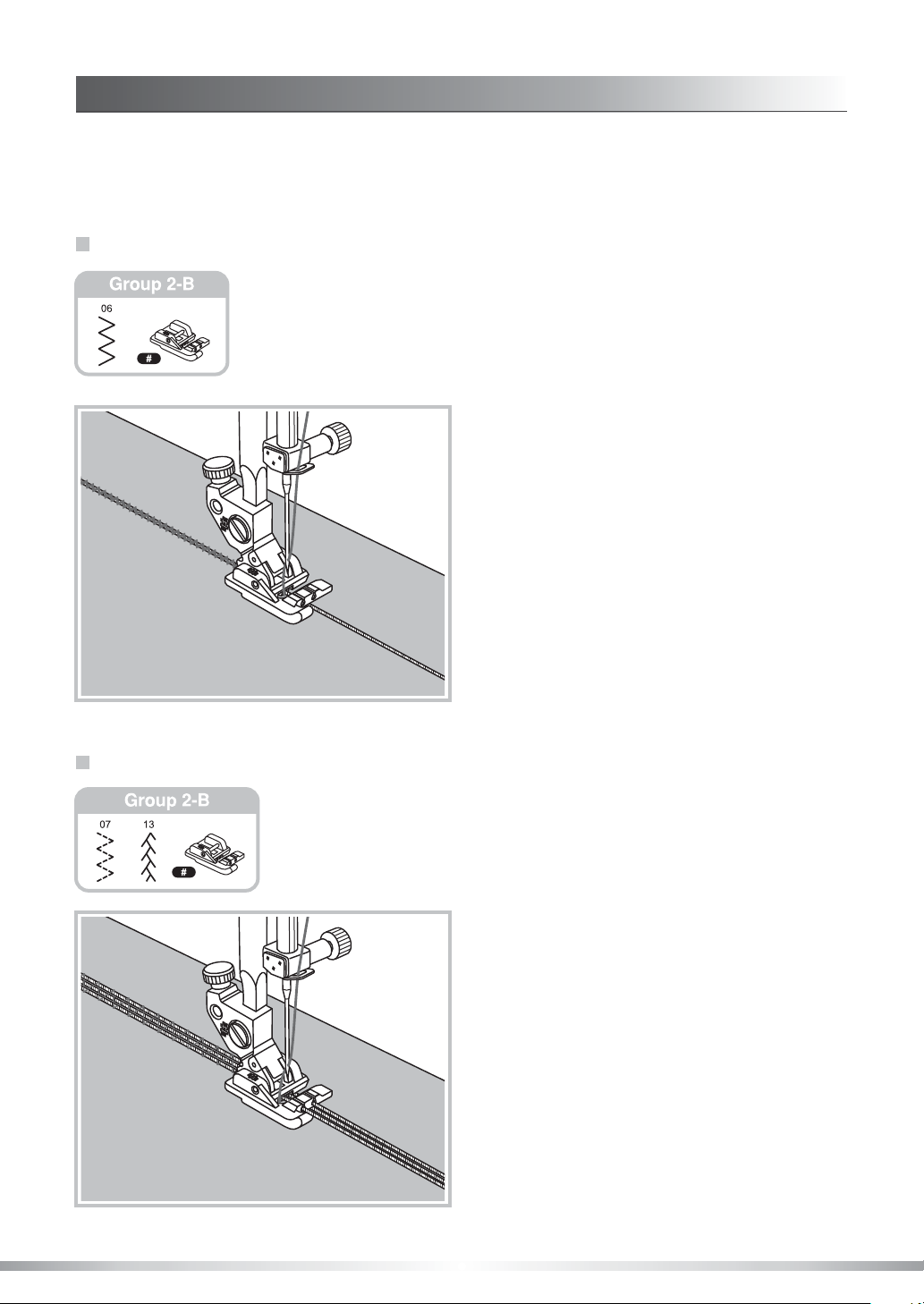 Group 2-B

06

#

Group 2-B

07 13

#